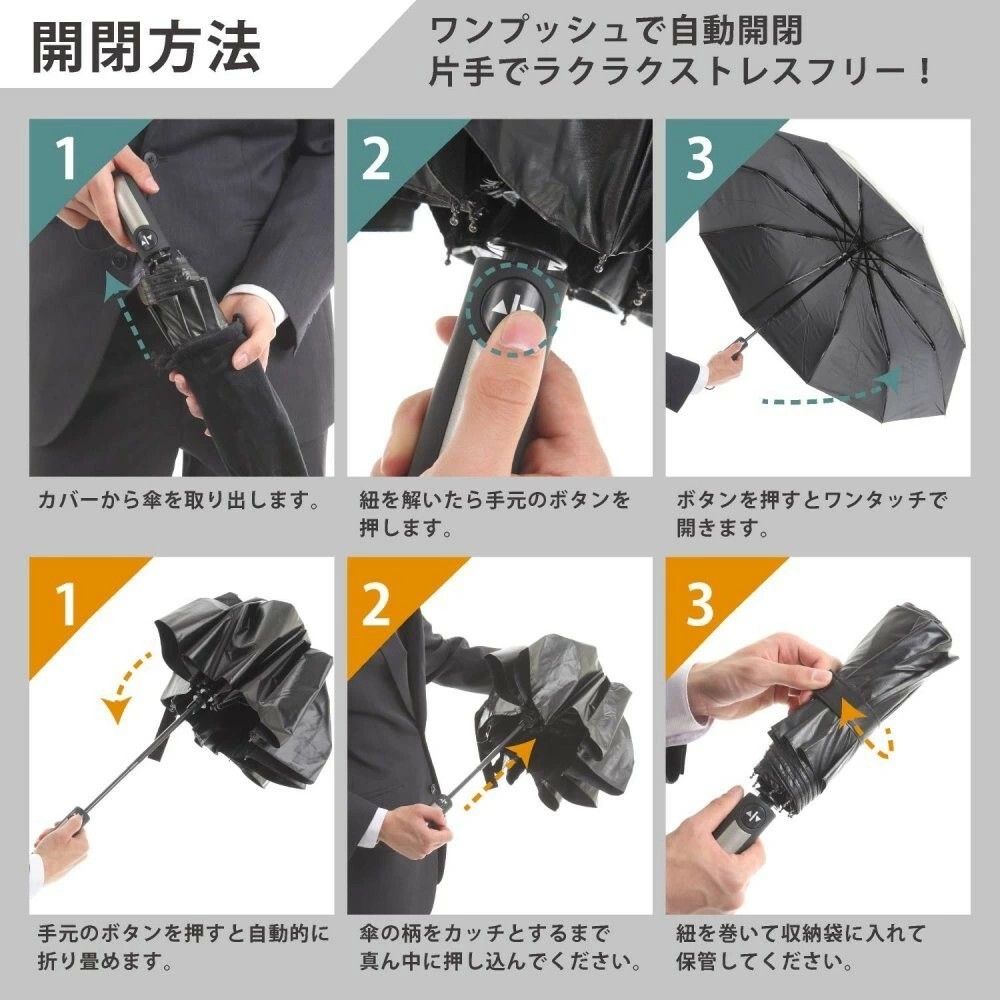 開閉方法

ワンプッシュで自動開閉
片手でラクラクストレスフリー！

1

カバーから傘を取り出します。

2

紐を解いたら手元のボタンを押します。

3

ボタンを押すとワンタッチで開きます。

1

手元のボタンを押すと自動的に折り畳めます。

2

傘の柄をカッチとするまで真ん中に押し込んでください。

3

紐を巻いて収納袋に入れて保管してください。