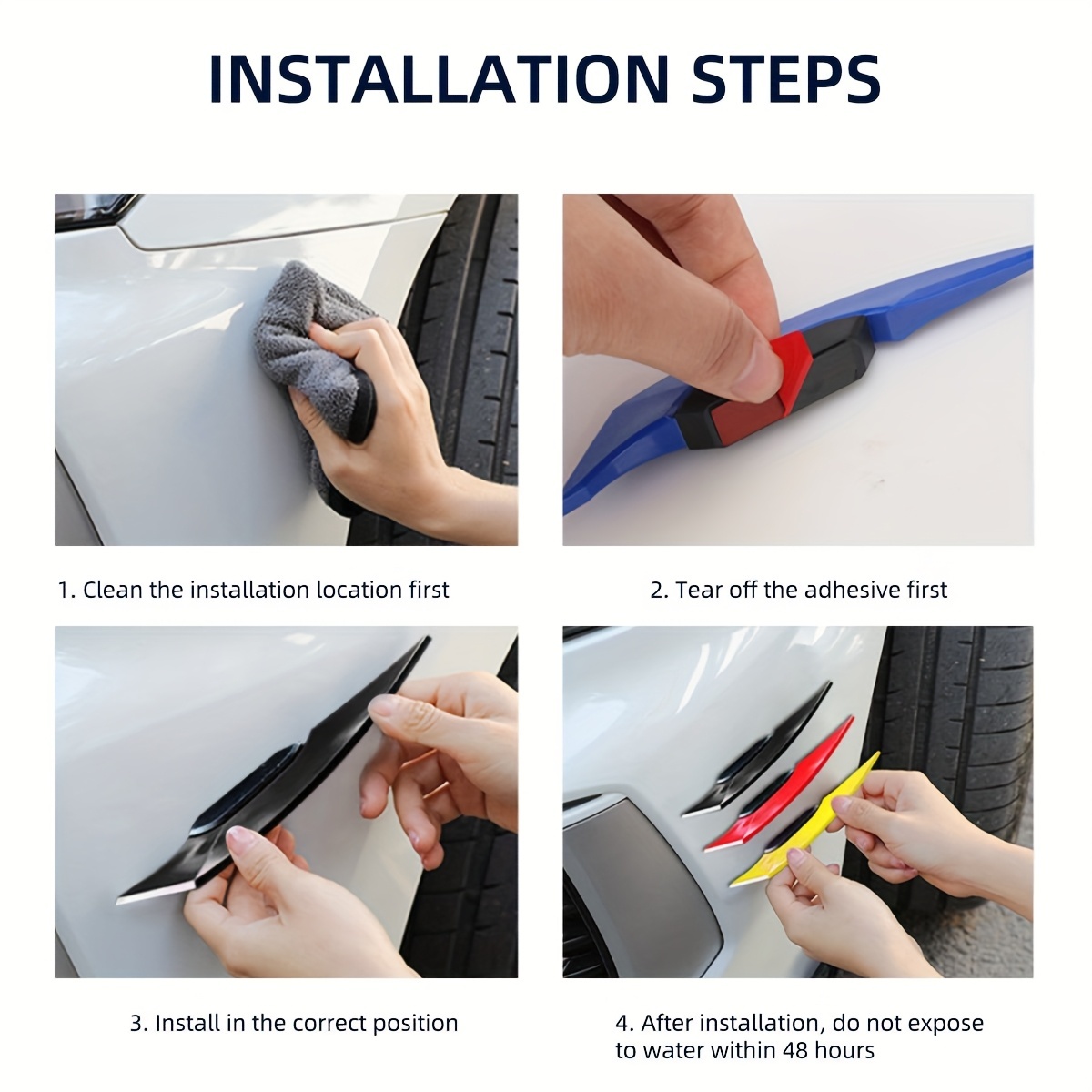 INSTALLATION STEPS

1. Clean the installation location first

2. Tear off the adhesive first

3. Install in the correct position

4. After installation, do not expose to water within 48 hours