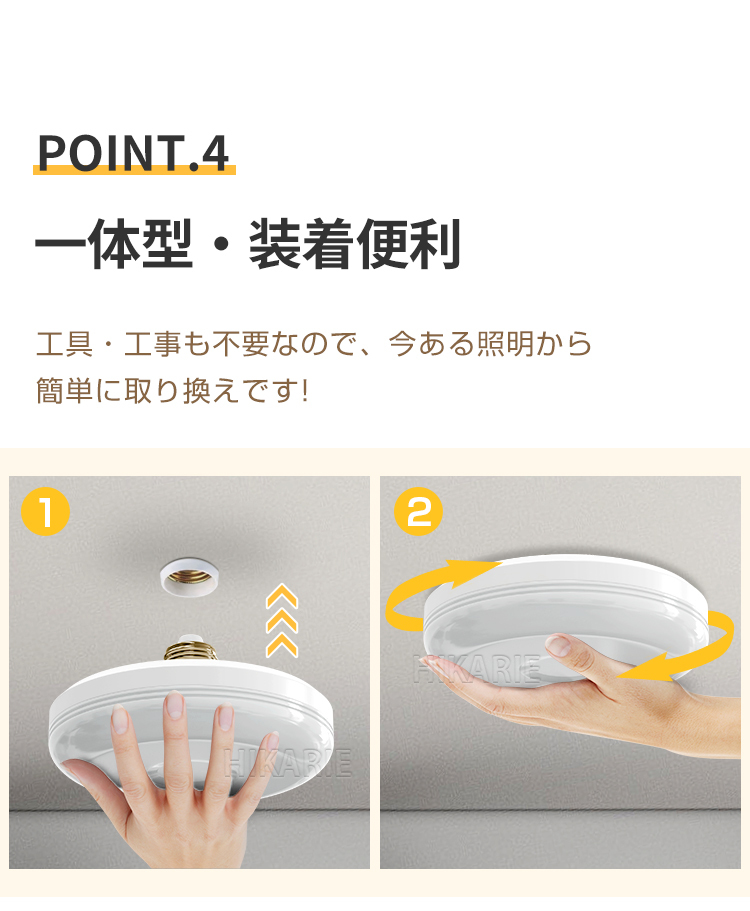 POINT.4

一体型・装着便利

工具・工事も不要なので、今ある照明から簡単に取り換えです!

1

HIKARIE

2

HIKARIE