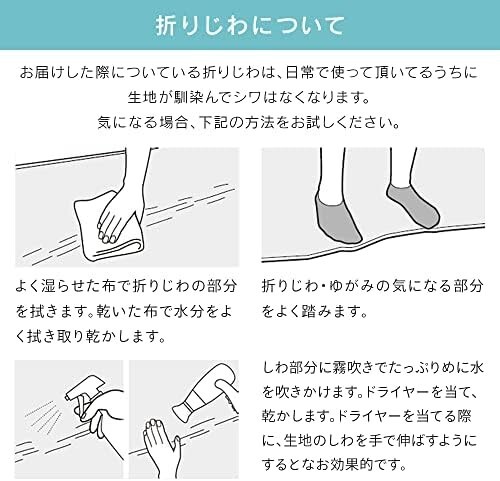 折りじわについて

お届けした際についている折りじわは、日常で使って頂いてるうちに生地が馴染んでシワはなくなります。
気になる場合、下記の方法をお試しください。

よく湿らせた布で折りじわの部分を拭きます。乾いた布で水分をよく拭き取り乾かします。

折りじわ・ゆがみの気になる部分をよく踏みます。

しわ部分に霧吹きでたっぷりめに水を吹きかけます。ドライヤーを当て、乾かします。ドライヤーを当てる際に、生地のしわを手で伸ばすようにするとなお効果的です。