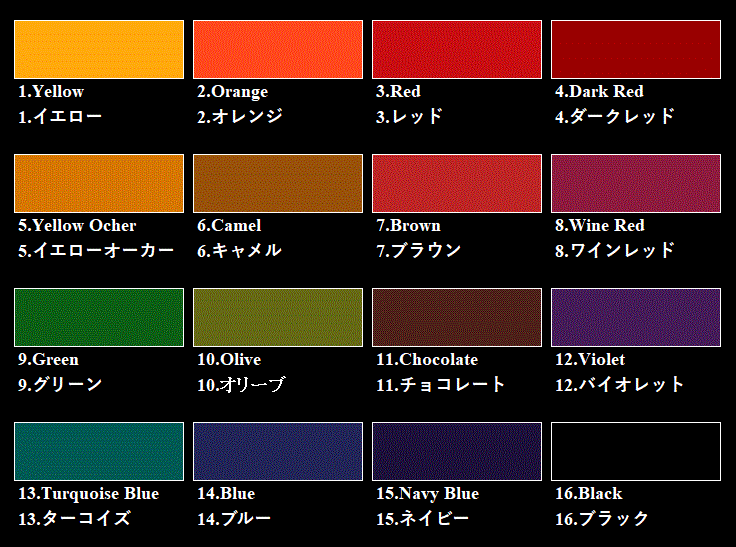 1.Yellow
1.イエロー

2.Orange
2.オレンジ

3.Red
3.レッド

4.Dark Red
4.ダークレッド

5.Yellow Ocher
5.イエローオーカー

6.Camel
6.キャメル

7.Brown
7.ブラウン

8.Wine Red
8.ワインレッド

9.Green
9.グリーン

10.Olive
10.オリーブ

11.Chocolate
11.チョコレート

12.Violet
12.バイオレット

13.Turquoise Blue
13.ターコイズ

14.Blue
14.ブルー

15.Navy Blue
15.ネイビー

16.Black
16.ブラック