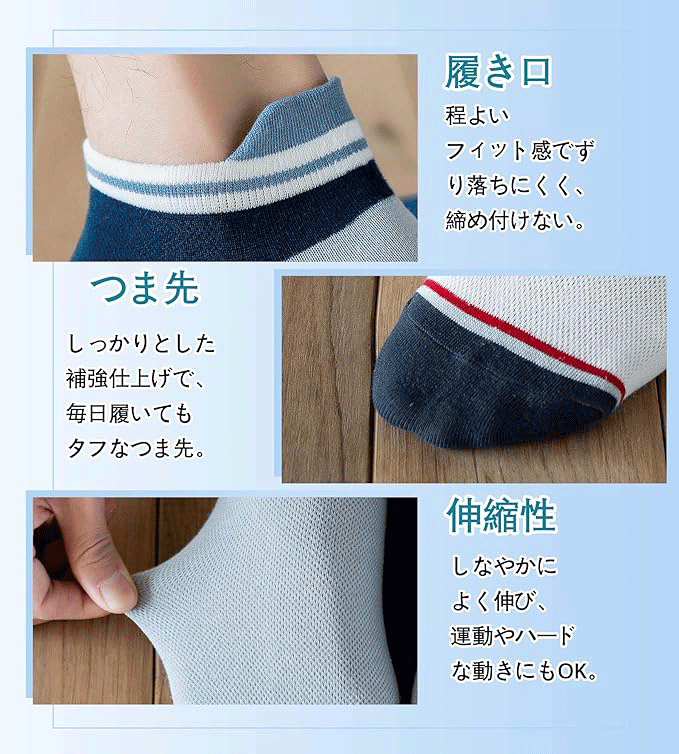 履き口

程よいフィット感でずり落ちにくく、締め付けない。

つま先

しっかりとした補強仕上げで、毎日履いてもタフなつま先。

伸縮性

しなやかによく伸び、運動やハードな動きにもOK。