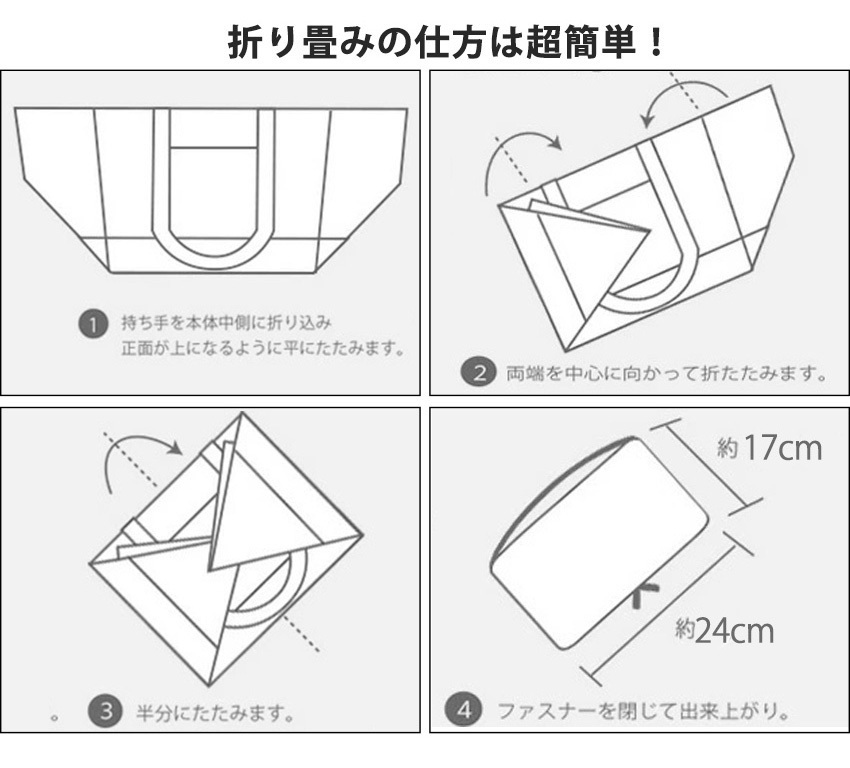 折り畳みの仕方は超簡単！

1 持ち手を本体中側に折り込み
正面が上になるように平にたたみます。

2 両端を中心に向かって折たたみます。

。 3 半分にたたみます。

約17cm

約24cm

4 ファスナーを閉じて出来上がり。