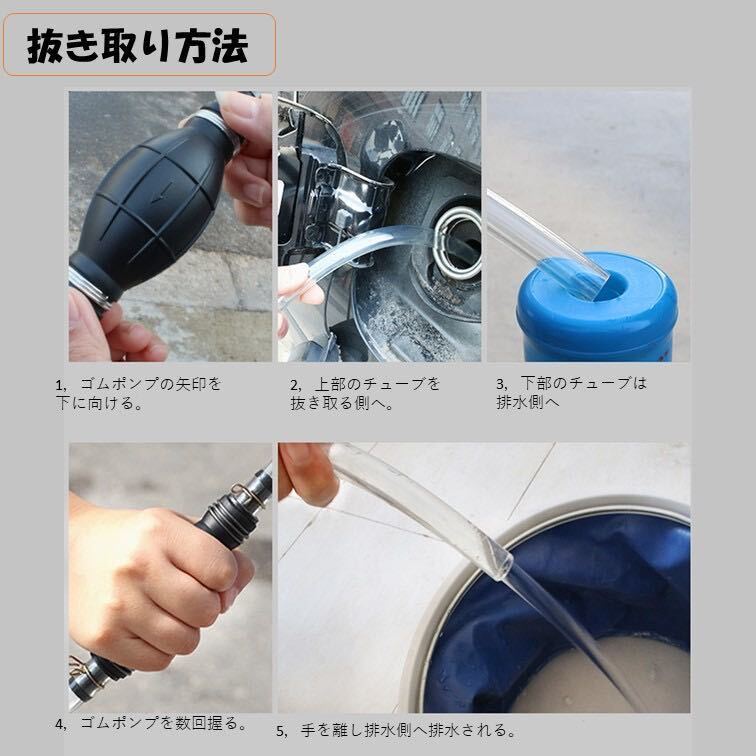 抜き取り方法

1, ゴムポンプの矢印を下に向ける。

2, 上部のチューブを抜き取る側へ。

3, 下部のチューブは排水側へ

4, ゴムポンプを数回握る。

5, 手を離し排水側へ排水される。