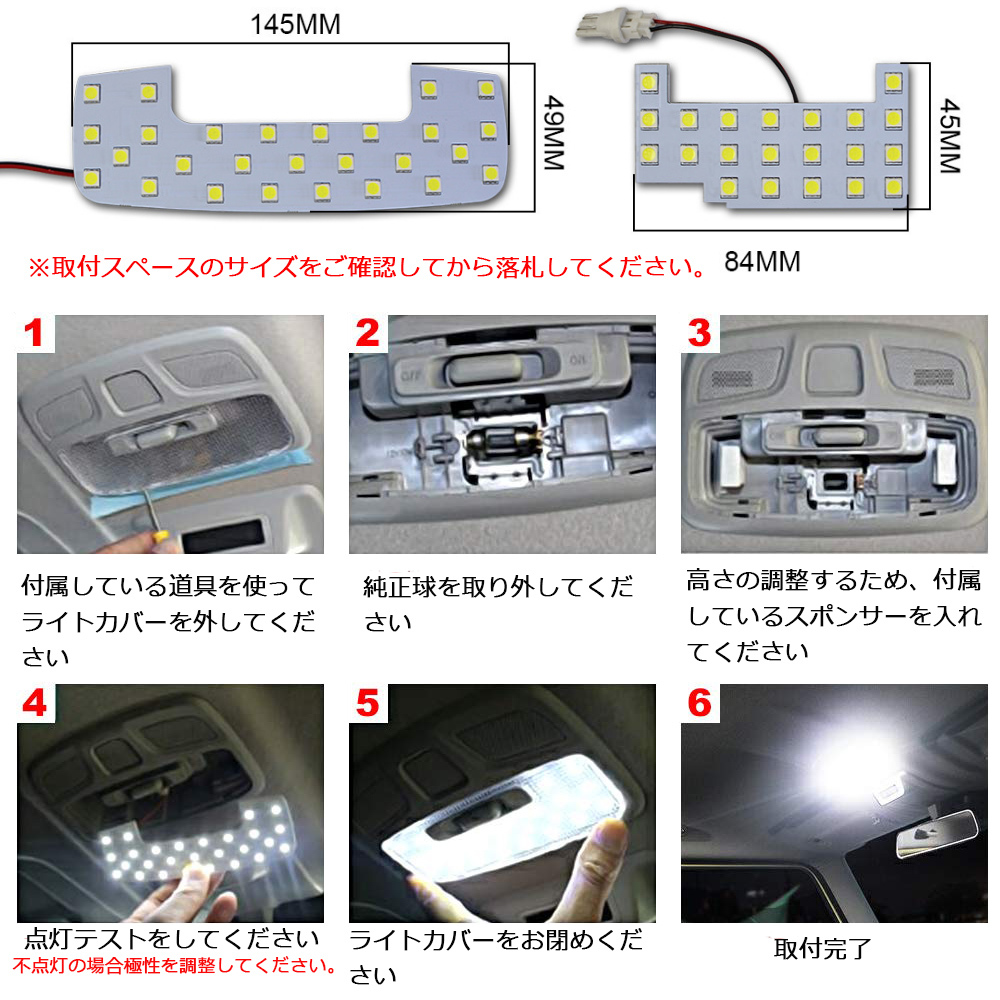 145MM

49MM

45MM

84MM

※取付スペースのサイズをご確認してから落札してください。

1

付属している道具を使ってライトカバーを外してください

2

OFF ON

純正球を取り外してください

3

高さの調整するため、付属しているスポンサーを入れてください

4

点灯テストをしてください
不点灯の場合極性を調整してください。

5

ライトカバーをお閉めください

6

取付完了