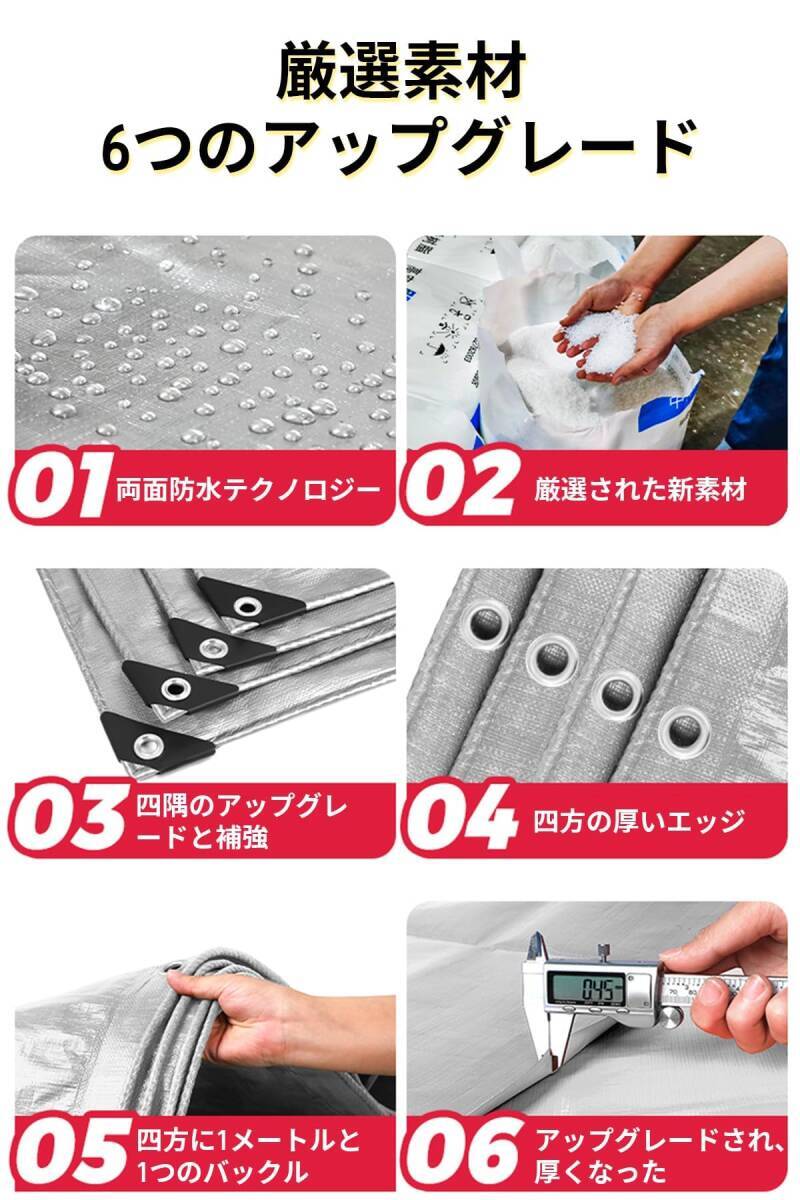 厳選素材
6つのアップグレード

01 両面防水テクノロジー

02 厳選された新素材

03 四隅のアップグレードと補強

04 四方の厚いエッジ

0.45

05 四方に1メートルと1つのバックル

06 アップグレードされ、厚くなった