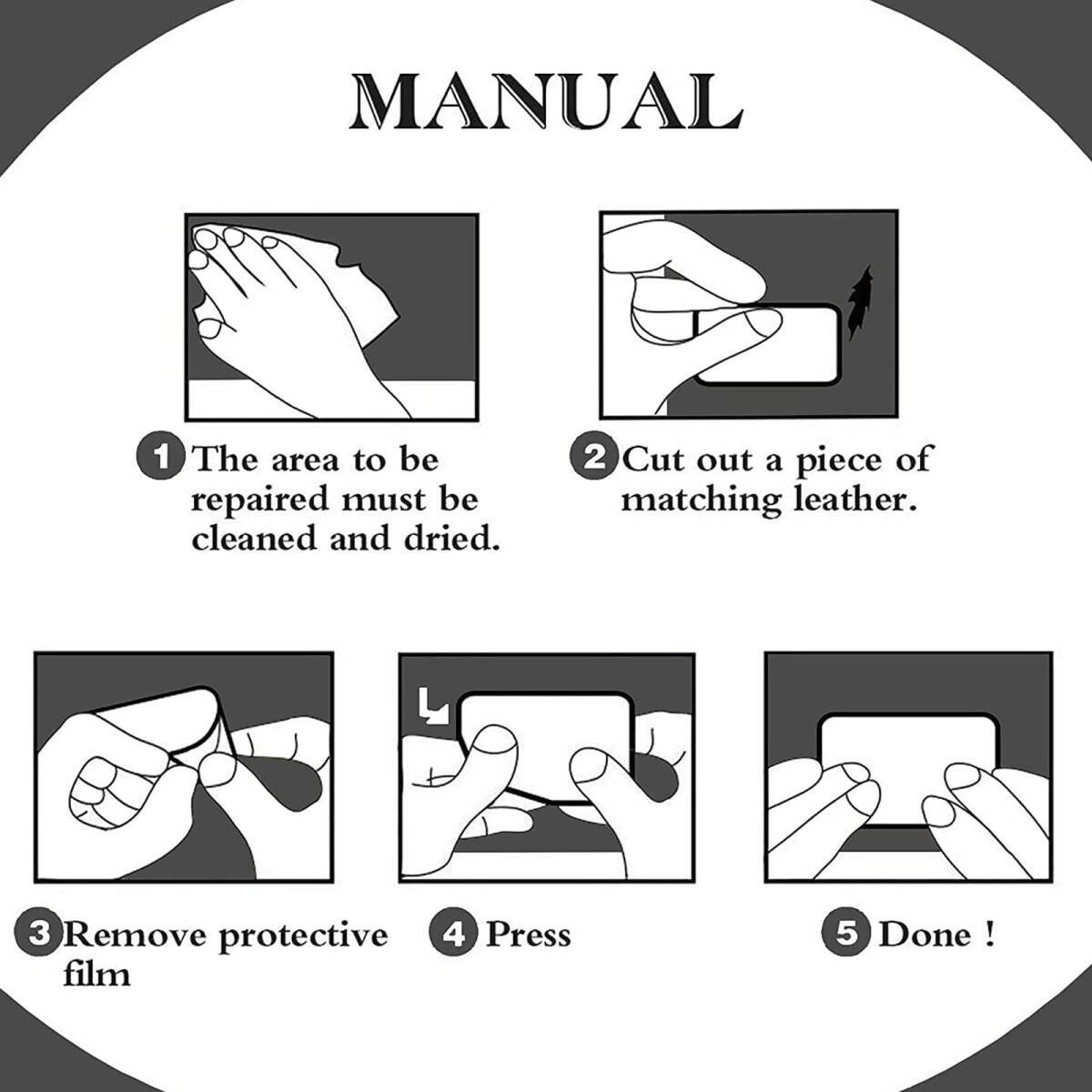 MANUAL

1 The area to be repaired must be cleaned and dried.

2 Cut out a piece of matching leather.

3 Remove protective film

4 Press

5 Done !