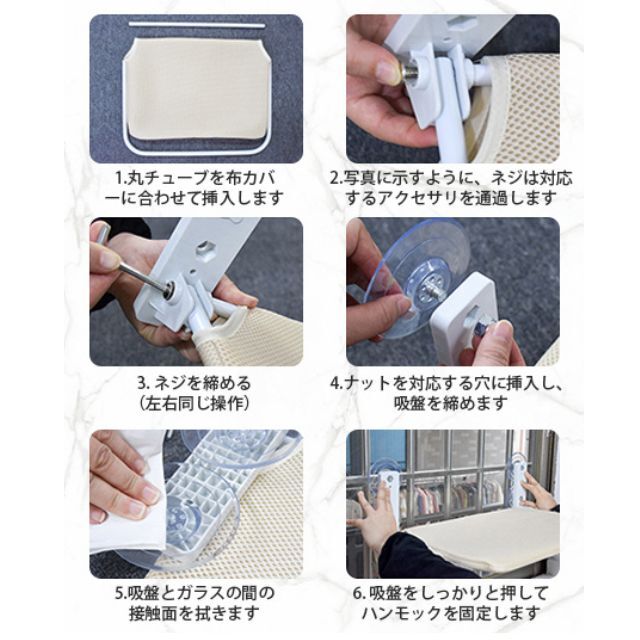 1.丸チューブを布カバーに合わせて挿入します

2.写真に示すように、ネジは対応するアクセサリを通過します

3. ネジを締める
（左右同じ操作）

4.ナットを対応する穴に挿入し、吸盤を締めます

5.吸盤とガラスの間の接触面を拭きます

6. 吸盤をしっかりと押してハンモックを固定します