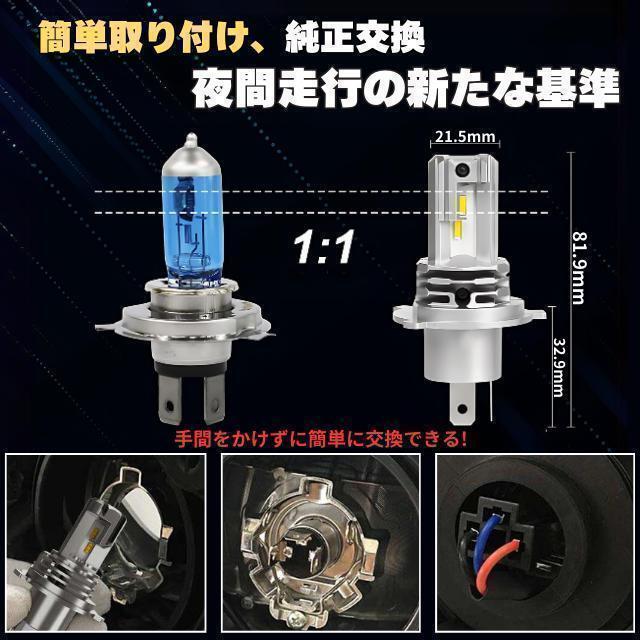 簡単取り付け、純正交換
夜間走行の新たな基準

21.5mm

1:1

81.9mm

32.9mm

手間をかけずに簡単に交換できる!