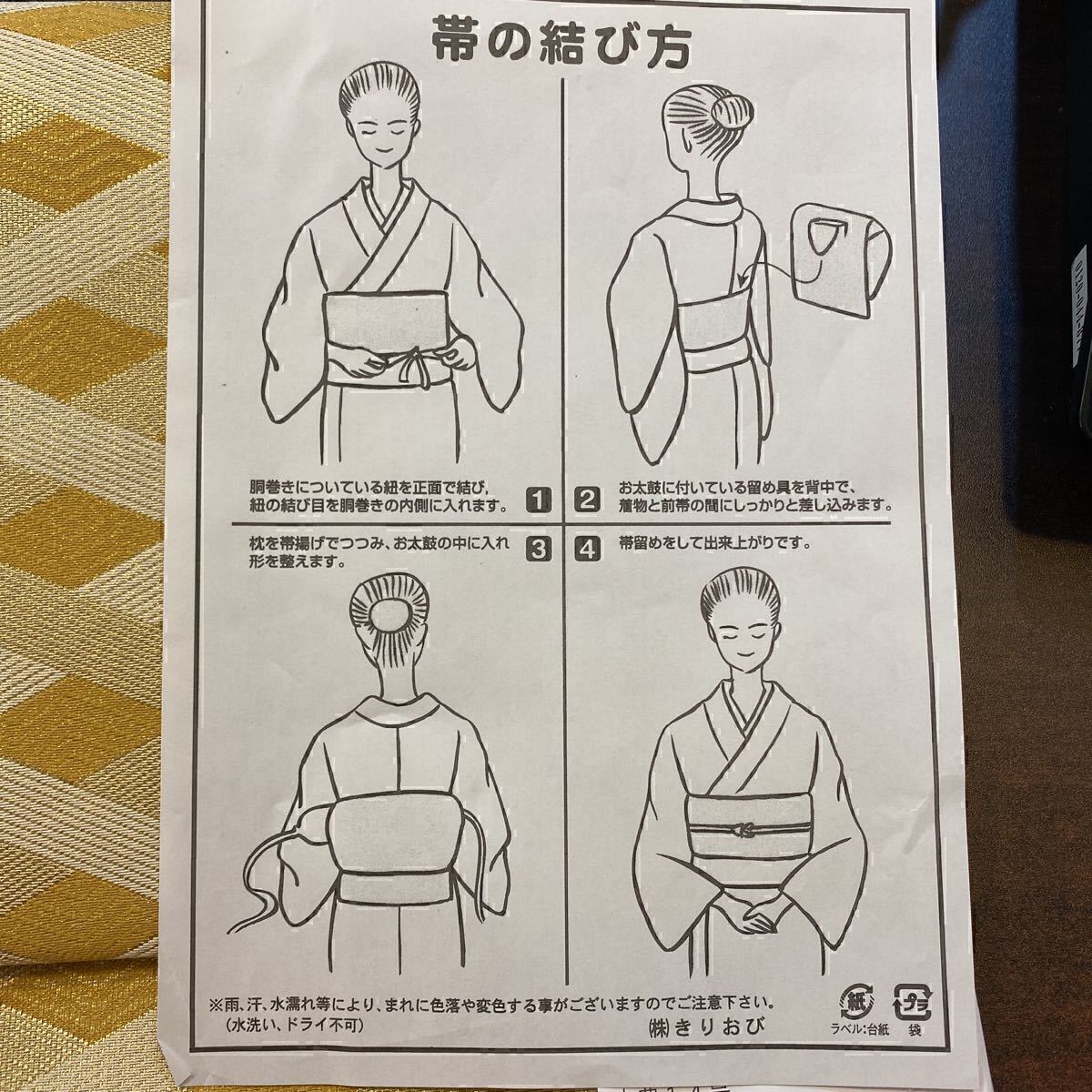 帯の結び方

胴巻きについている紐を正面で結び、紐の結び目を胴巻きの内側に入れます。 1

2 お太鼓に付いている留め具を背中で、着物と前帯の間にしっかりと差し込みます。

枕を帯揚げでつつみ、お太鼓の中に入れ形を整えます。 3

4 帯留めをして出来上がりです。

※雨、汗、水濡れ等により、まれに色落や変色する事がございますのでご注意下さい。
（水洗い、ドライ不可）

㈱きりおび

紙 ラベル:台紙

プラ 袋