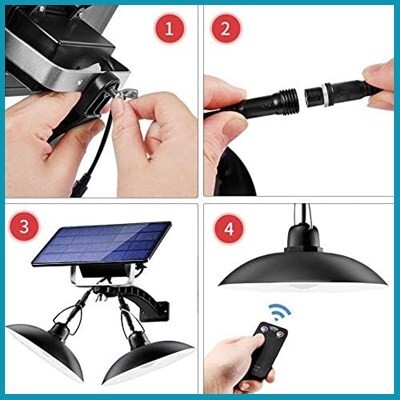 1

2

3

4