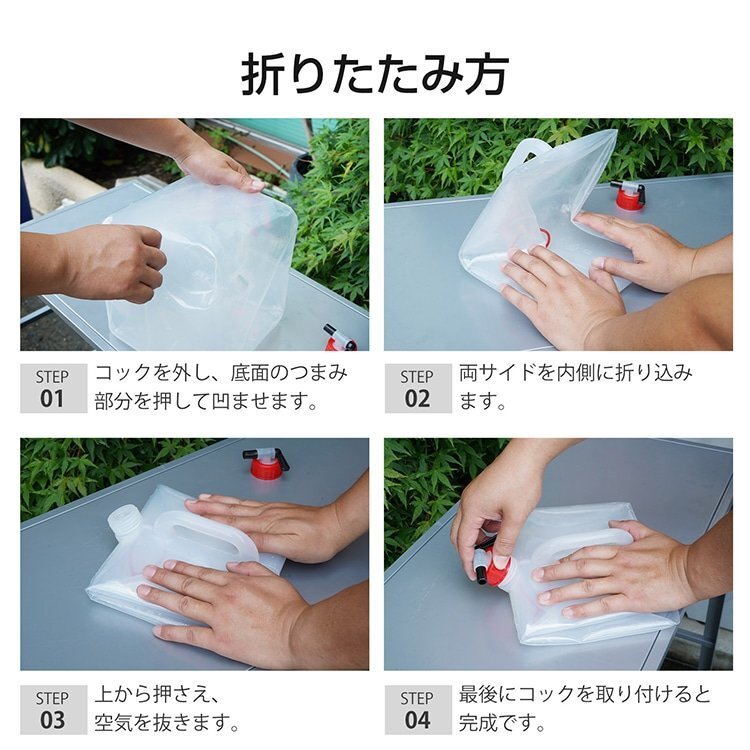 折りたたみ方

STEP 01 コックを外し、底面のつまみ部分を押して凹ませます。

STEP 02 両サイドを内側に折り込みます。

STEP 03 上から押さえ、空気を抜きます。

STEP 04 最後にコックを取り付けると完成です。