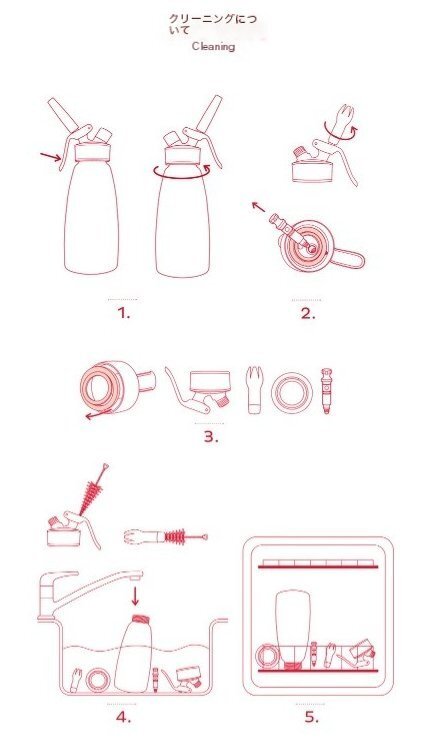 クリーニングについて
Cleaning

1.

2.

3.

4.

5.