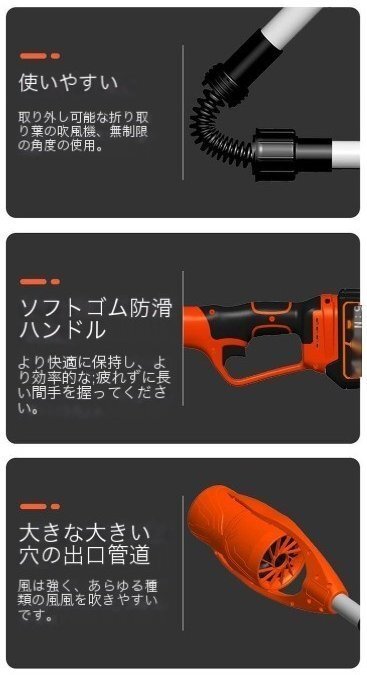 使いやすい

取り外し可能な折り取り葉の吹風機、無制限の角度の使用。

ソフトゴム防滑ハンドル

より快適に保持し、より効率的な;疲れずに長い間手を握ってください。

大きな大きい穴の出口管道

風は強く、あらゆる種類の風風を吹きやすいです。