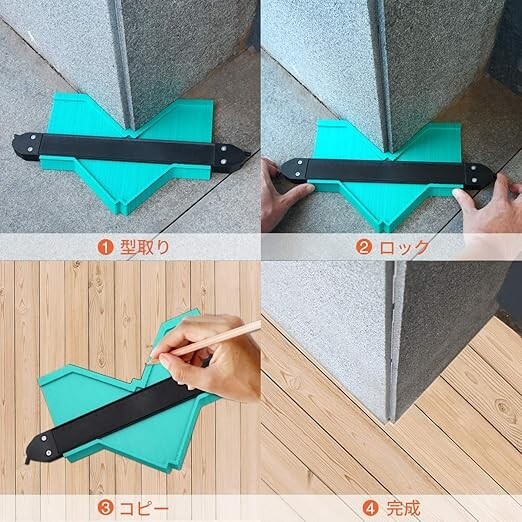 ❶ 型取り

❷ ロック

❸ コピー

❹ 完成