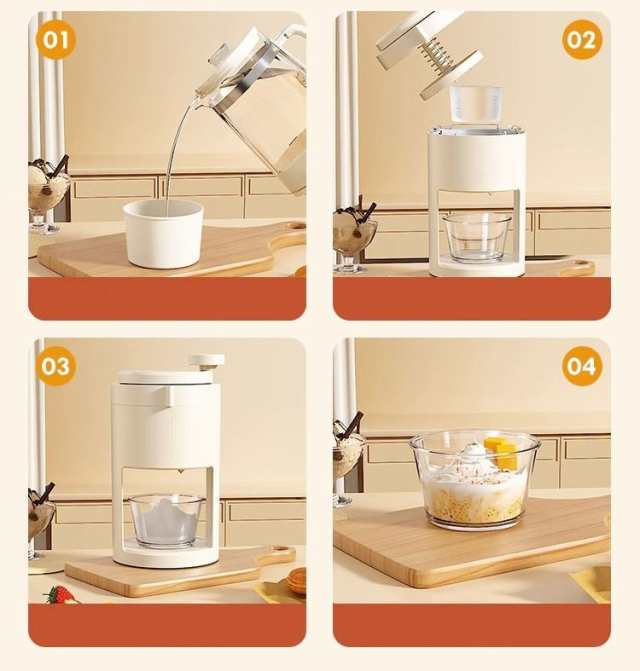 01

02

03

04