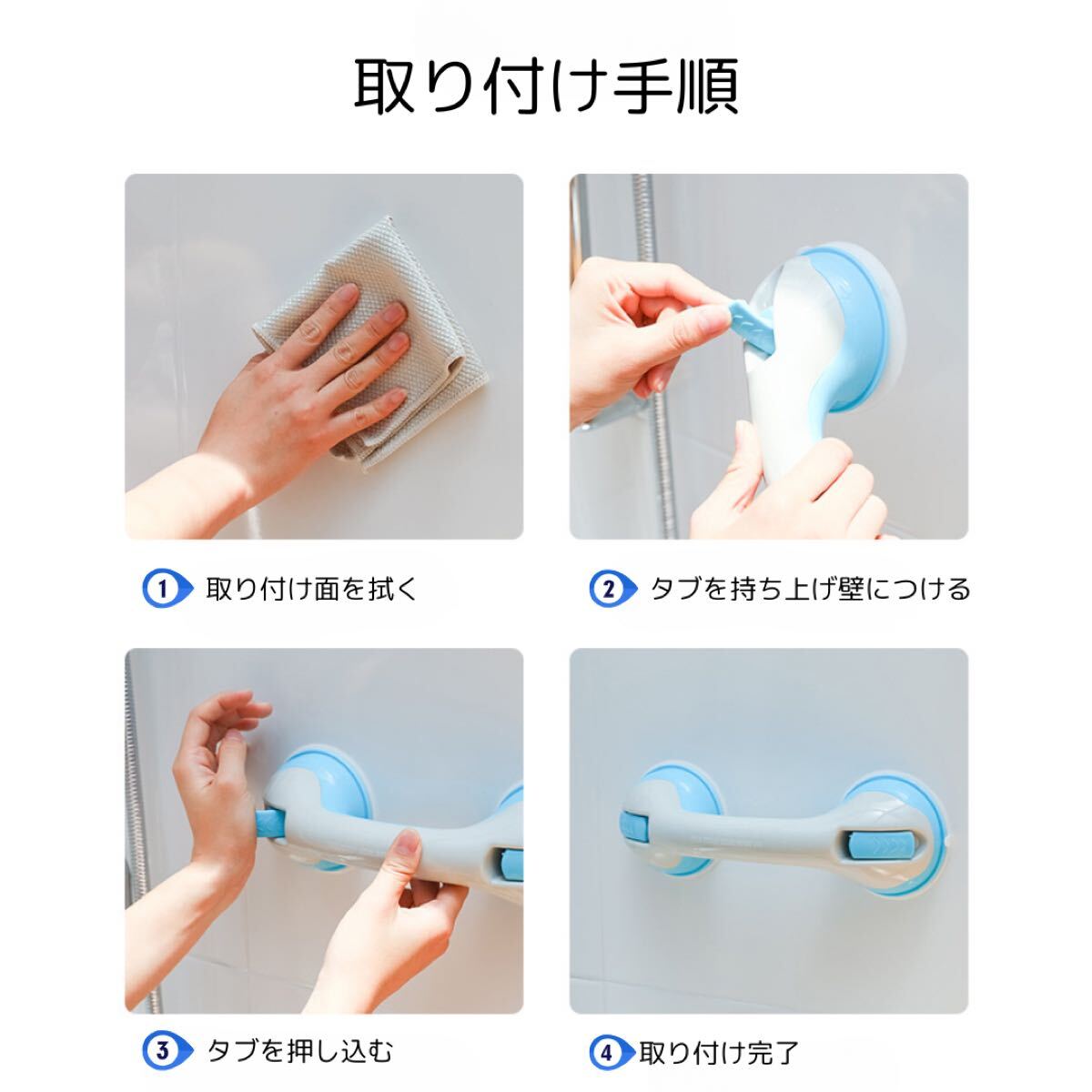 取り付け手順

1 取り付け面を拭く

2 タブを持ち上げ壁につける

3 タブを押し込む

4 取り付け完了