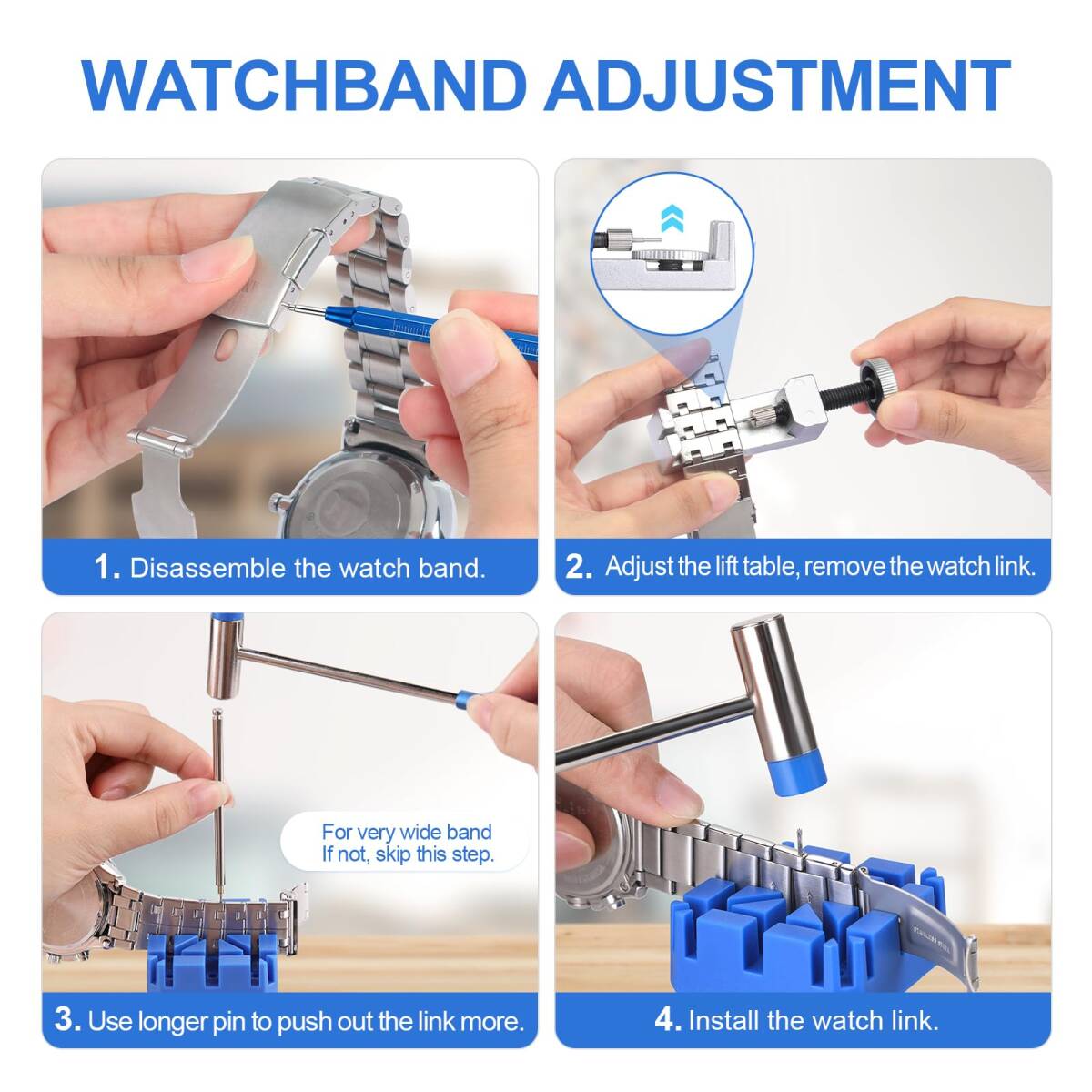 WATCHBAND ADJUSTMENT

1. Disassemble the watch band.

2. Adjust the lift table, remove the watch link.

For very wide band
If not, skip this step.

3. Use longer pin to push out the link more.

4. Install the watch link.