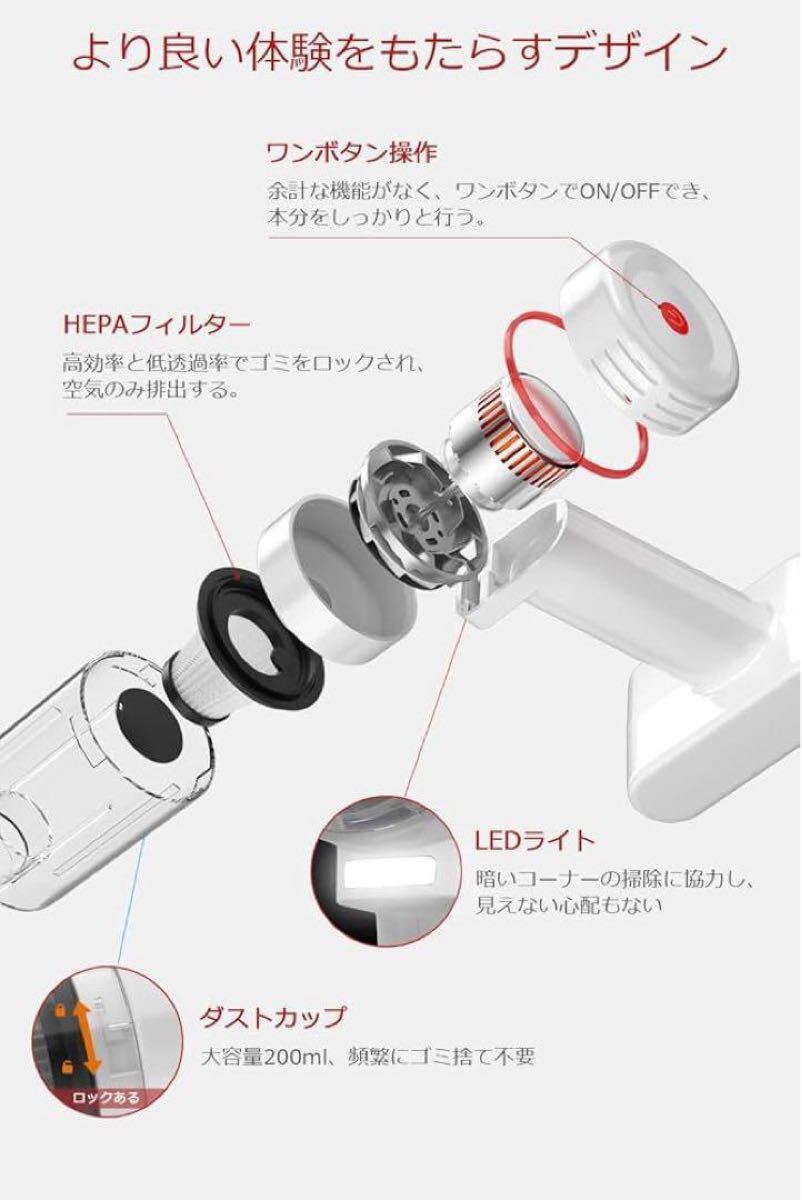 より良い体験をもたらすデザイン

ワンボタン操作
余計な機能がなく、ワンボタンでON/OFFでき、本分をしっかりと行う。

HEPAフィルター
高効率と低透過率でゴミをロックされ、空気のみ排出する。

LEDライト
暗いコーナーの掃除に協力し、見えない心配もない

ダストカップ
大容量200ml、頻繁にゴミ捨て不要

ロックある