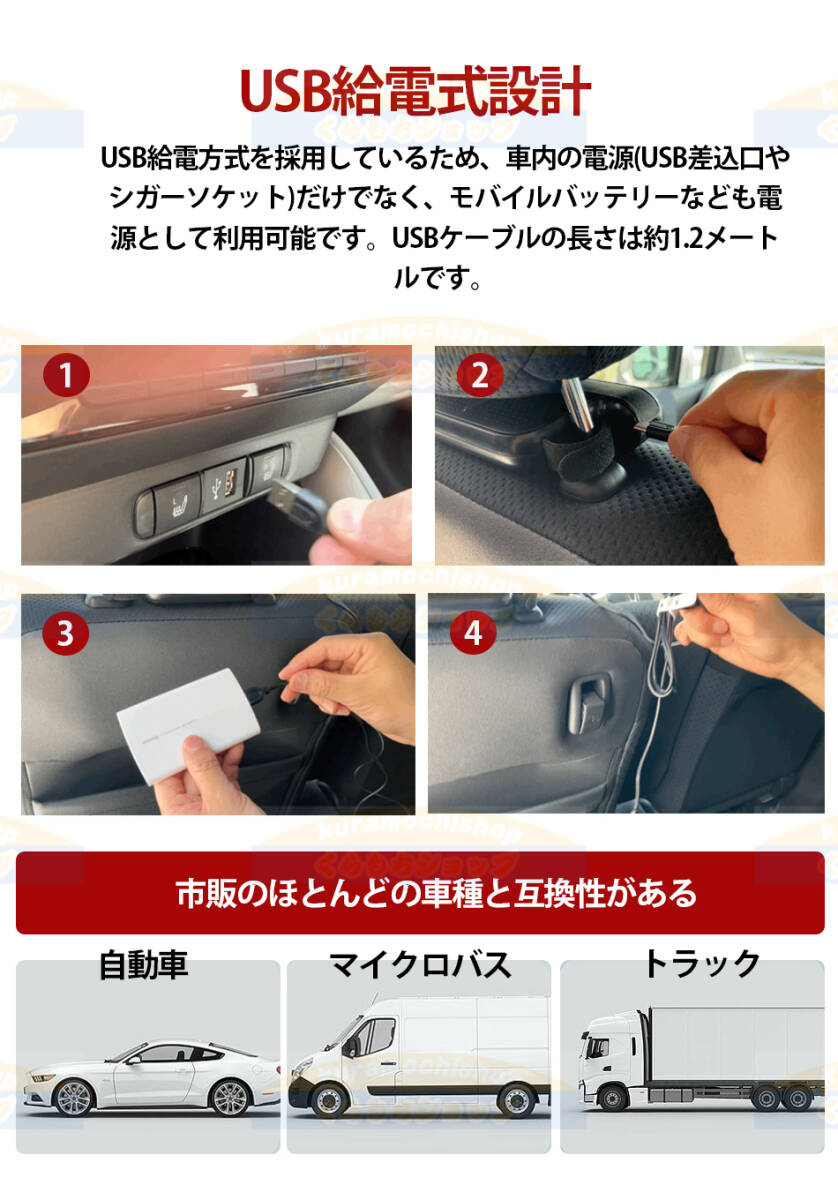 USB給電式設計

USB給電方式を採用しているため、車内の電源(USB差込口やシガーソケット)だけでなく、モバイルバッテリーなども電源として利用可能です。USBケーブルの長さは約1.2メートルです。

kuramochishop
くらもちショップ

1

2

3

4

市販のほとんどの車種と互換性がある

自動車

マイクロバス

トラック