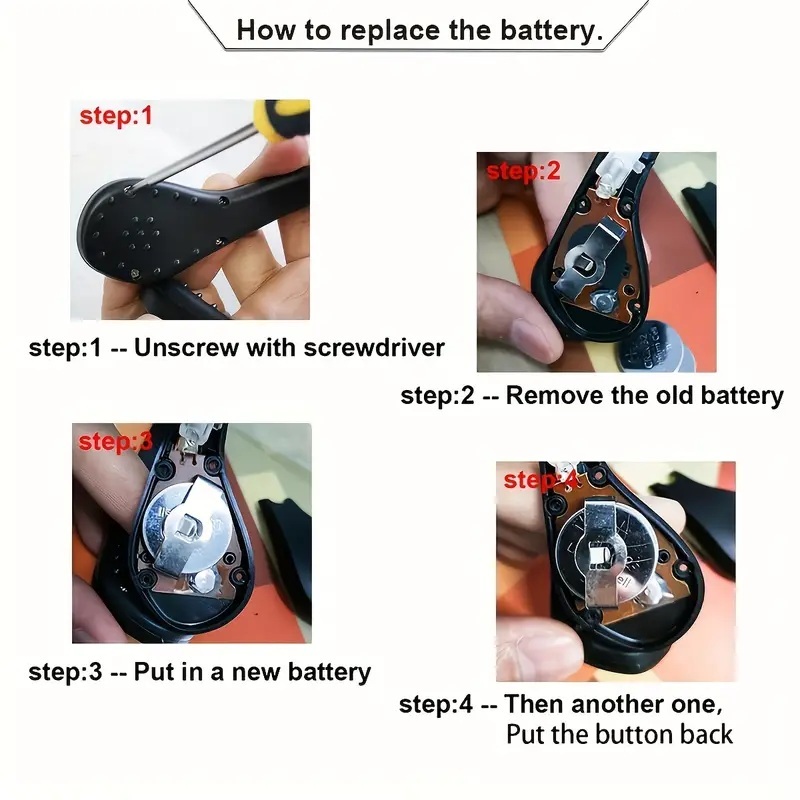 How to replace the battery.

step:1

step:1 -- Unscrew with screwdriver

step:2

step:2 -- Remove the old battery

step:3

step:3 -- Put in a new battery

step:4

step:4 -- Then another one,
Put the button back