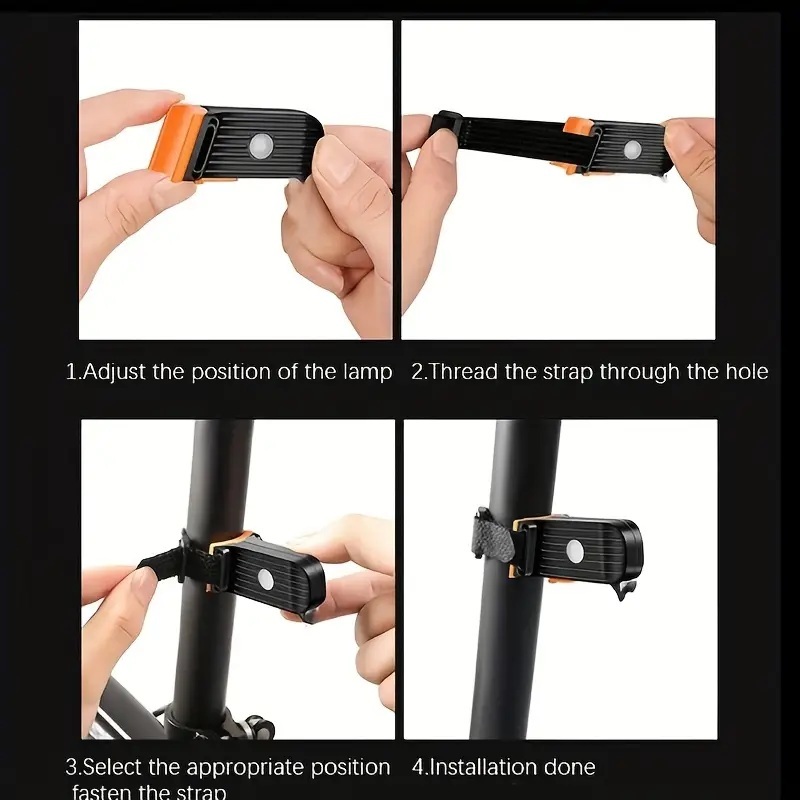 1.Adjust the position of the lamp

2.Thread the strap through the hole

3.Select the appropriate position fasten the strap

4.Installation done