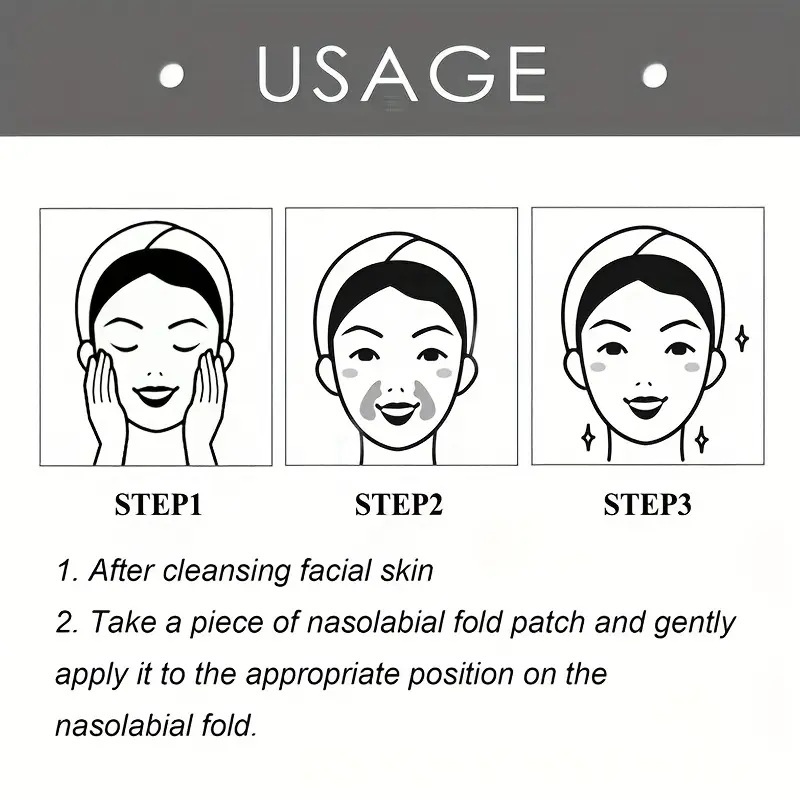 USAGE

STEP1

STEP2

STEP3

1. After cleansing facial skin

2. Take a piece of nasolabial fold patch and gently apply it to the appropriate position on the nasolabial fold.