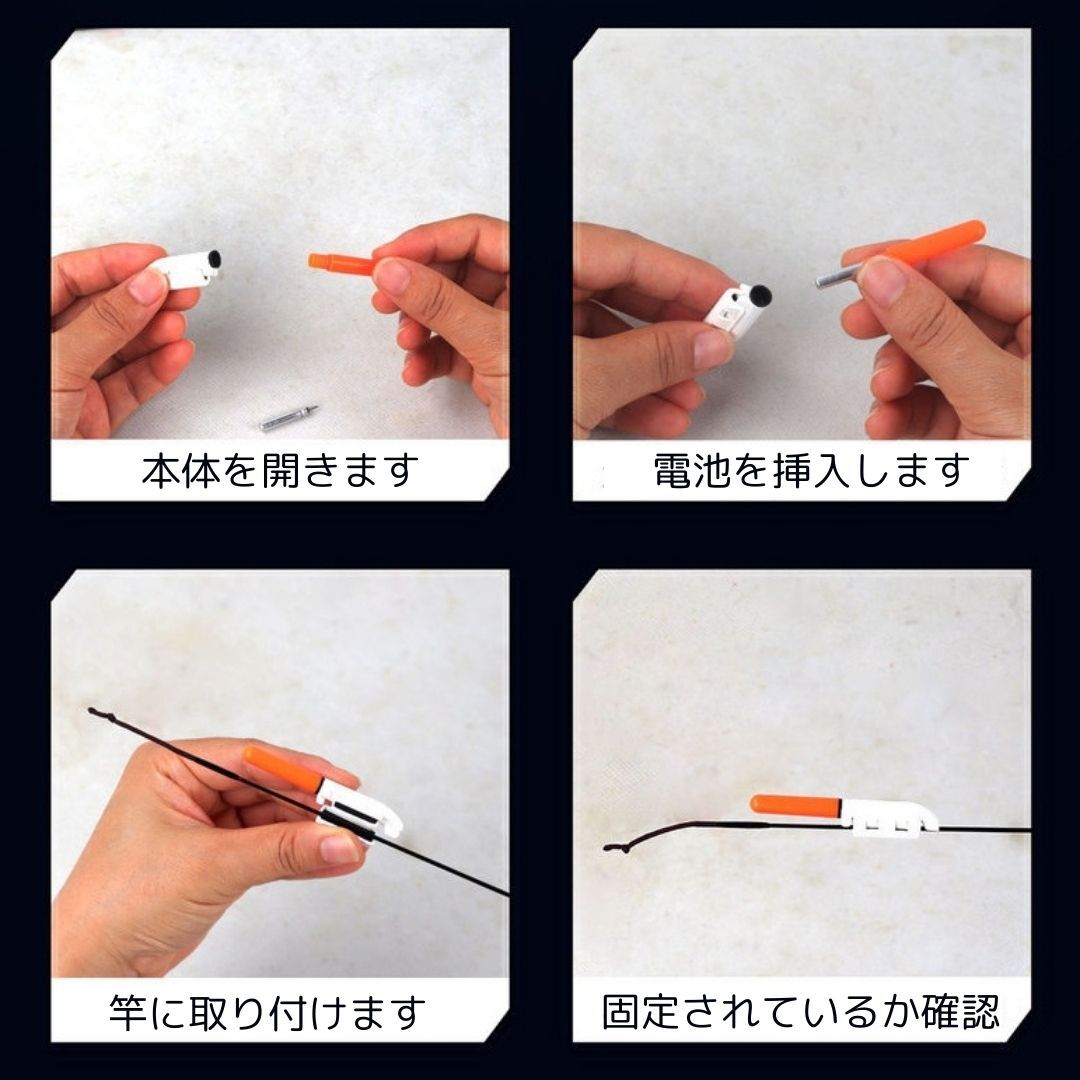 本体を開きます

電池を挿入します

竿に取り付けます

固定されているか確認