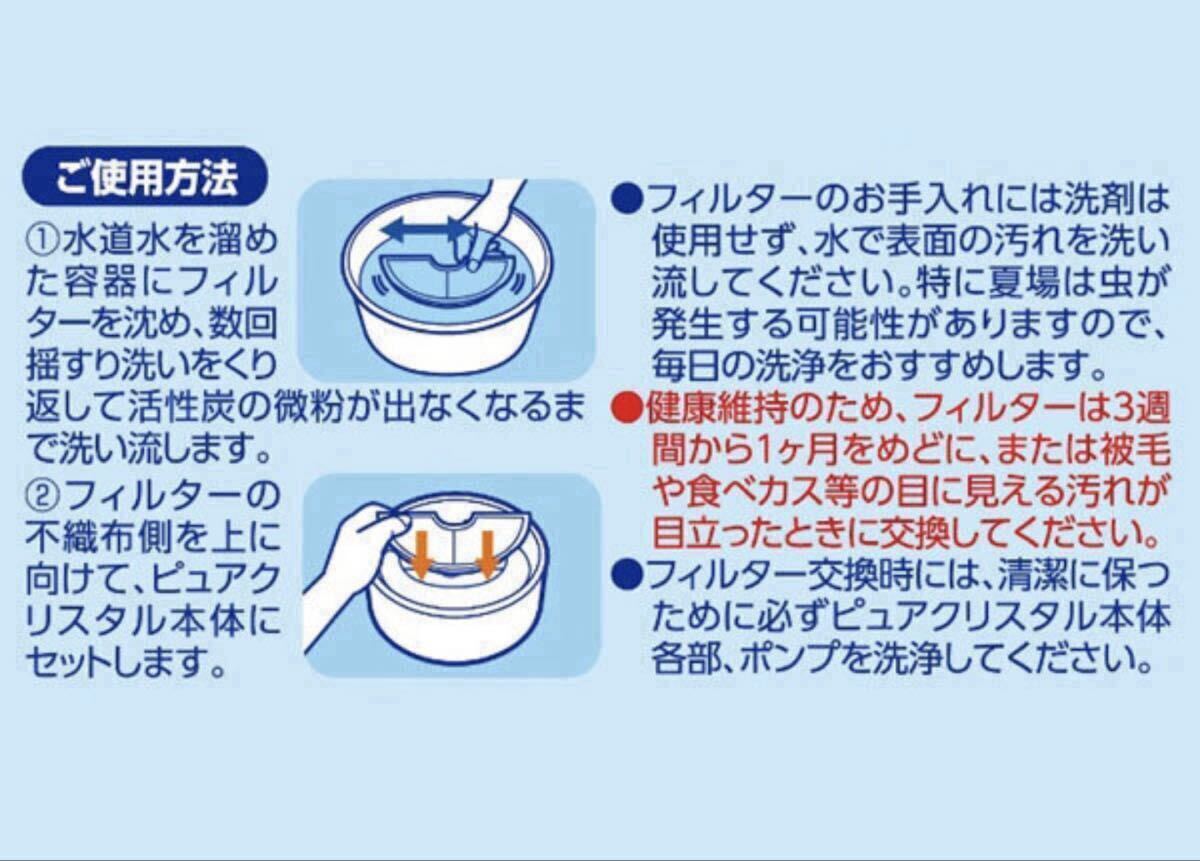 ご使用方法

①水道水を溜めた容器にフィルターを沈め、数回揺すり洗いをくり返して活性炭の微粉が出なくなるまで洗い流します。

②フィルターの不織布側を上に向けて、ピュアクリスタル本体にセットします。

●フィルターのお手入れには洗剤は使用せず、水で表面の汚れを洗い流してください。特に夏場は虫が発生する可能性がありますので、毎日の洗浄をおすすめします。

●健康維持のため、フィルターは3週間から1ヶ月をめどに、または被毛や食べカス等の目に見える汚れが目立ったときに交換してください。

●フィルター交換時には、清潔に保つために必ずピュアクリスタル本体各部、ポンプを洗浄してください。