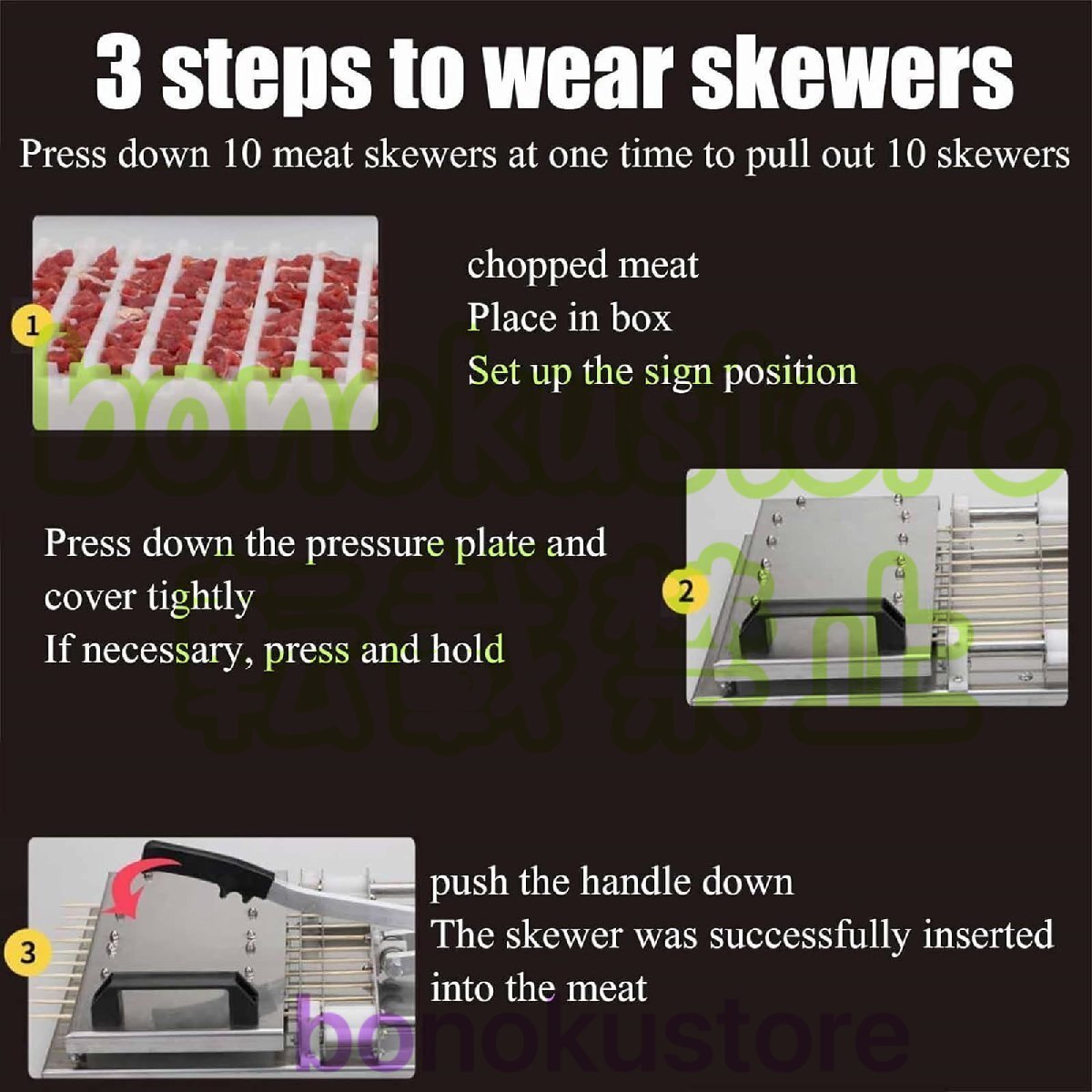 3 steps to wear skewers

Press down 10 meat skewers at one time to pull out 10 skewers

1

chopped meat
Place in box
Set up the sign position

bonokustore

Press down the pressure plate and cover tightly
If necessary, press and hold

2

3

push the handle down
The skewer was successfully inserted into the meat

bonokustore