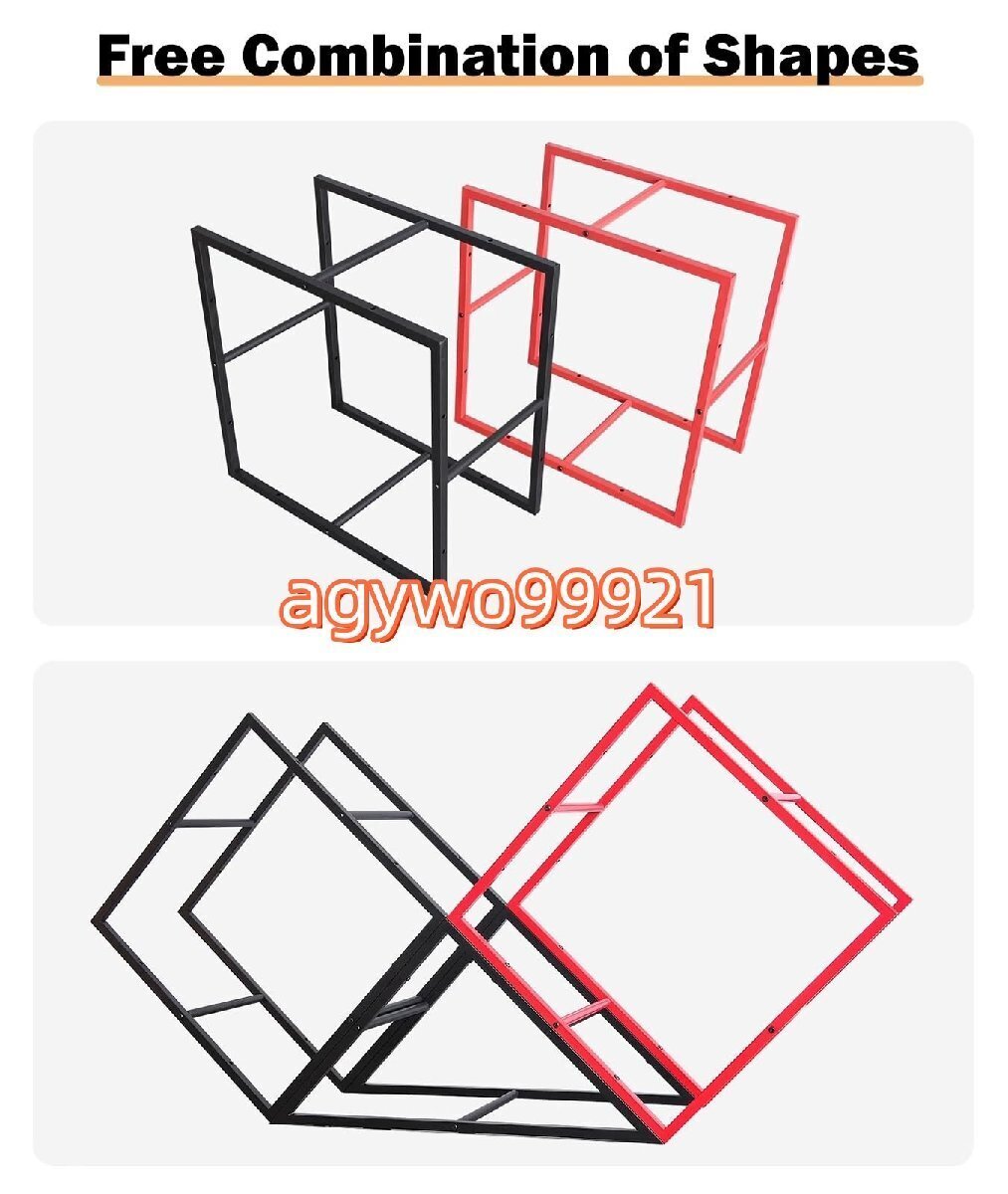 Free Combination of Shapes

agywo99921