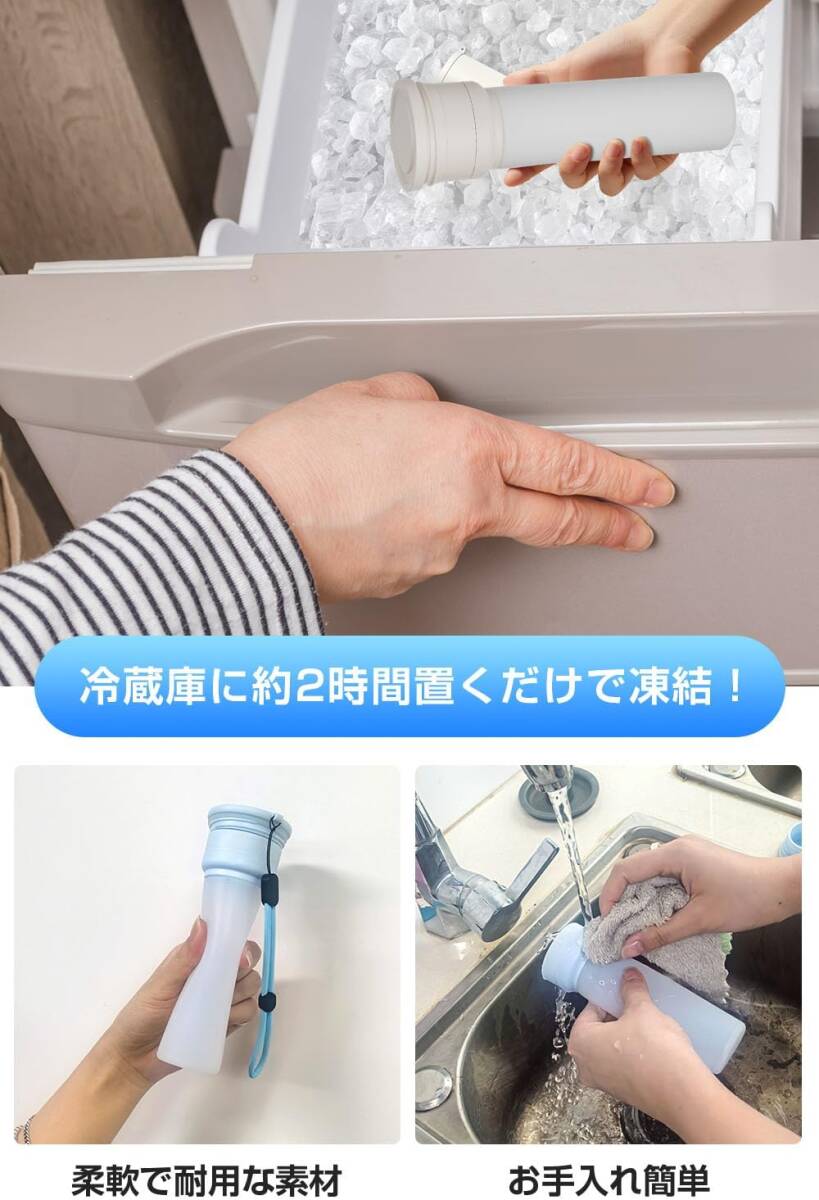 冷蔵庫に約2時間置くだけで凍結！

柔軟で耐用な素材

お手入れ簡単