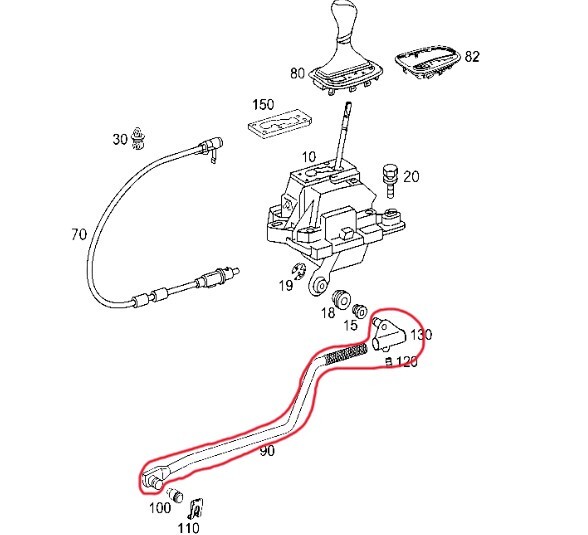 80
82
150
30
10
20
70
19
18
15
130
120
90
100
110