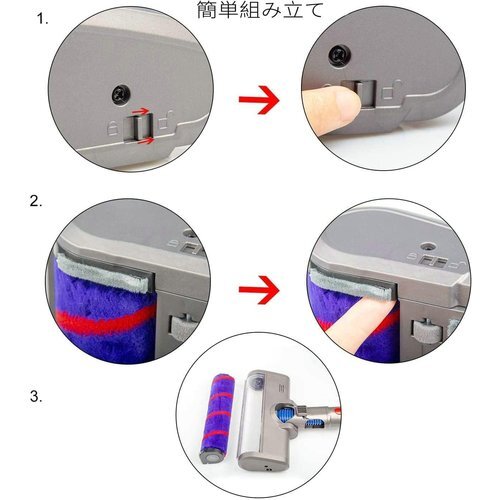 簡単組み立て

1.

2.

3.