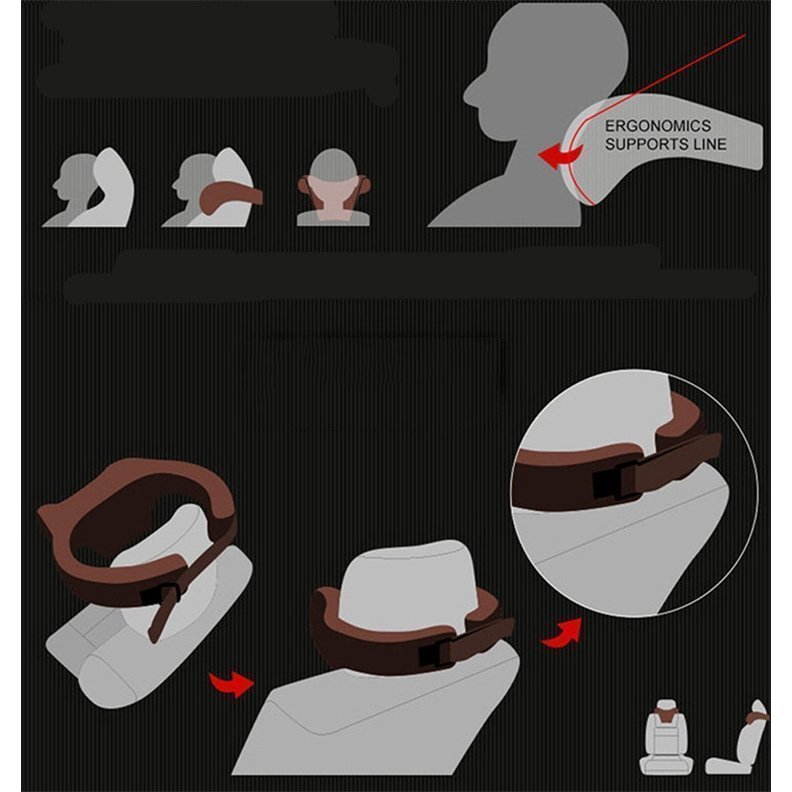 ERGONOMICS SUPPORTS LINE