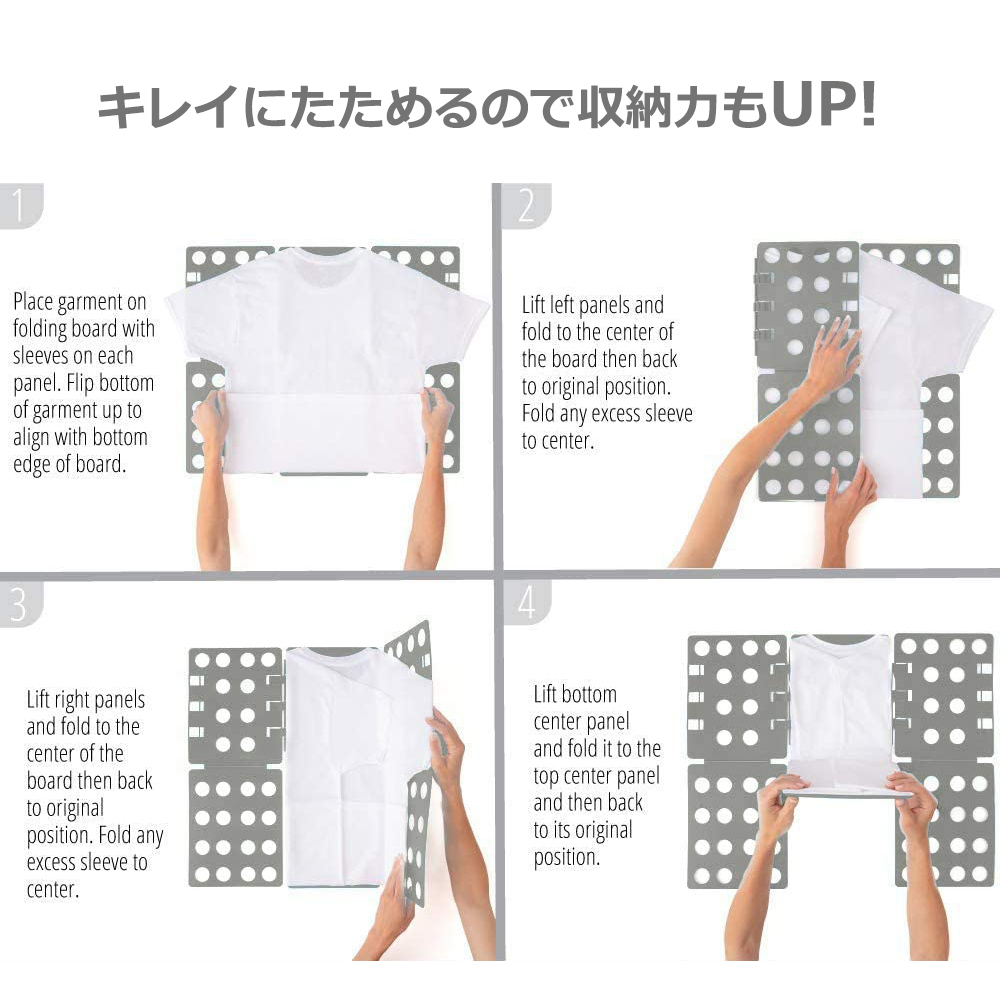 キレイにたためるので収納力もUP!

1

Place garment on folding board with sleeves on each panel. Flip bottom of garment up to align with bottom edge of board.

2

Lift left panels and fold to the center of the board then back to original position. Fold any excess sleeve to center.

3

Lift right panels and fold to the center of the board then back to original position. Fold any excess sleeve to center.

4

Lift bottom center panel and fold it to the top center panel and then back to its original position.