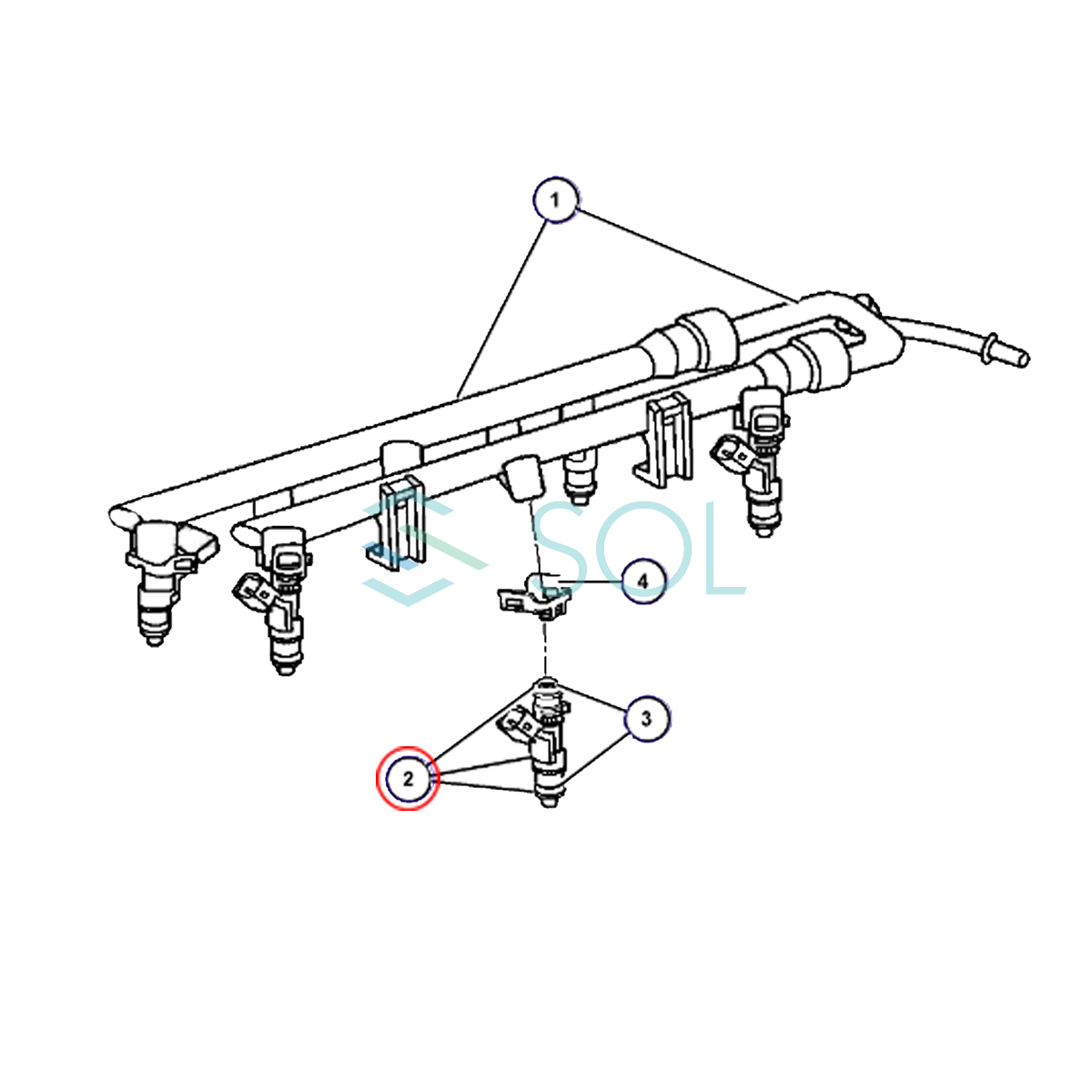 1
SOL
4
3
2