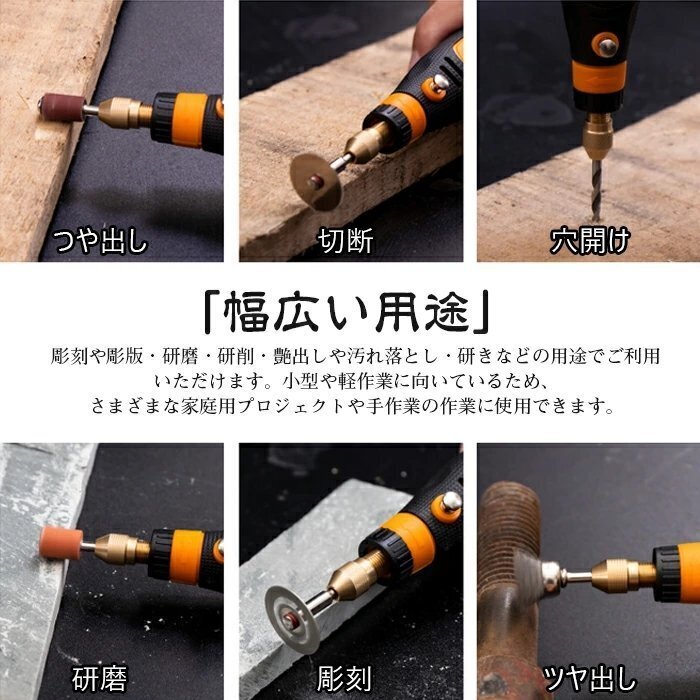 つや出し

切断

穴開け

「幅広い用途」

彫刻や彫版・研磨・研削・艶出しや汚れ落とし・研きなどの用途でご利用いただけます。小型や軽作業に向いているため、さまざまな家庭用プロジェクトや手作業の作業に使用できます。

研磨

彫刻

ツヤ出し