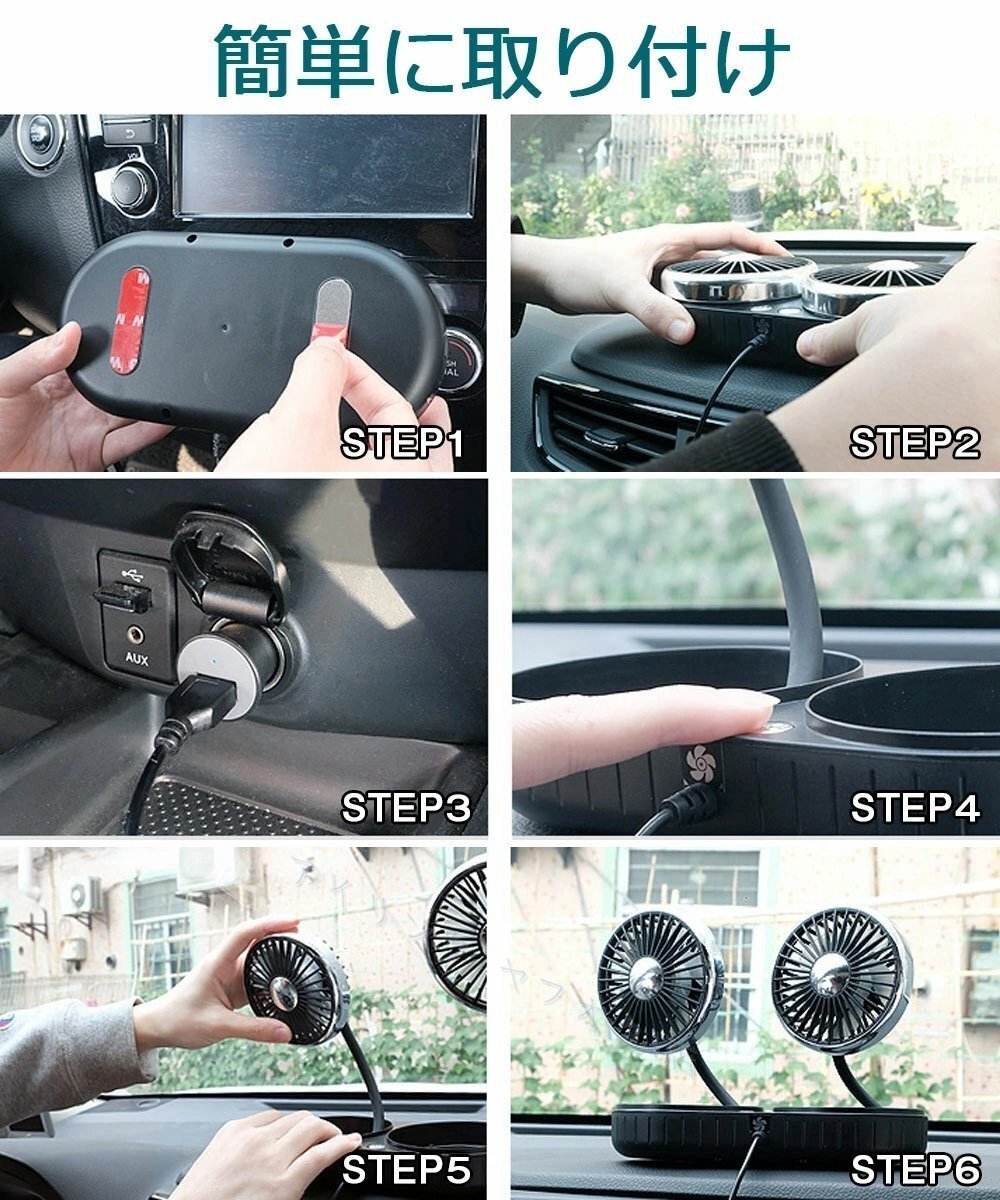 簡単に取り付け

STEP1

STEP2

AUX

STEP3

STEP4

STEP5

STEP6