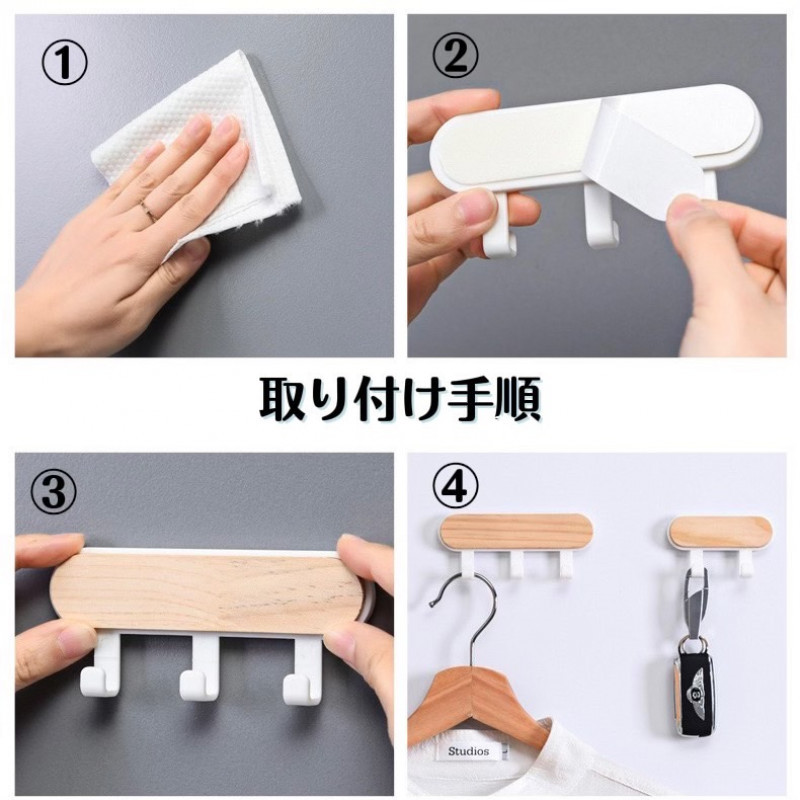 ①

②

取り付け手順

③

④

Studios