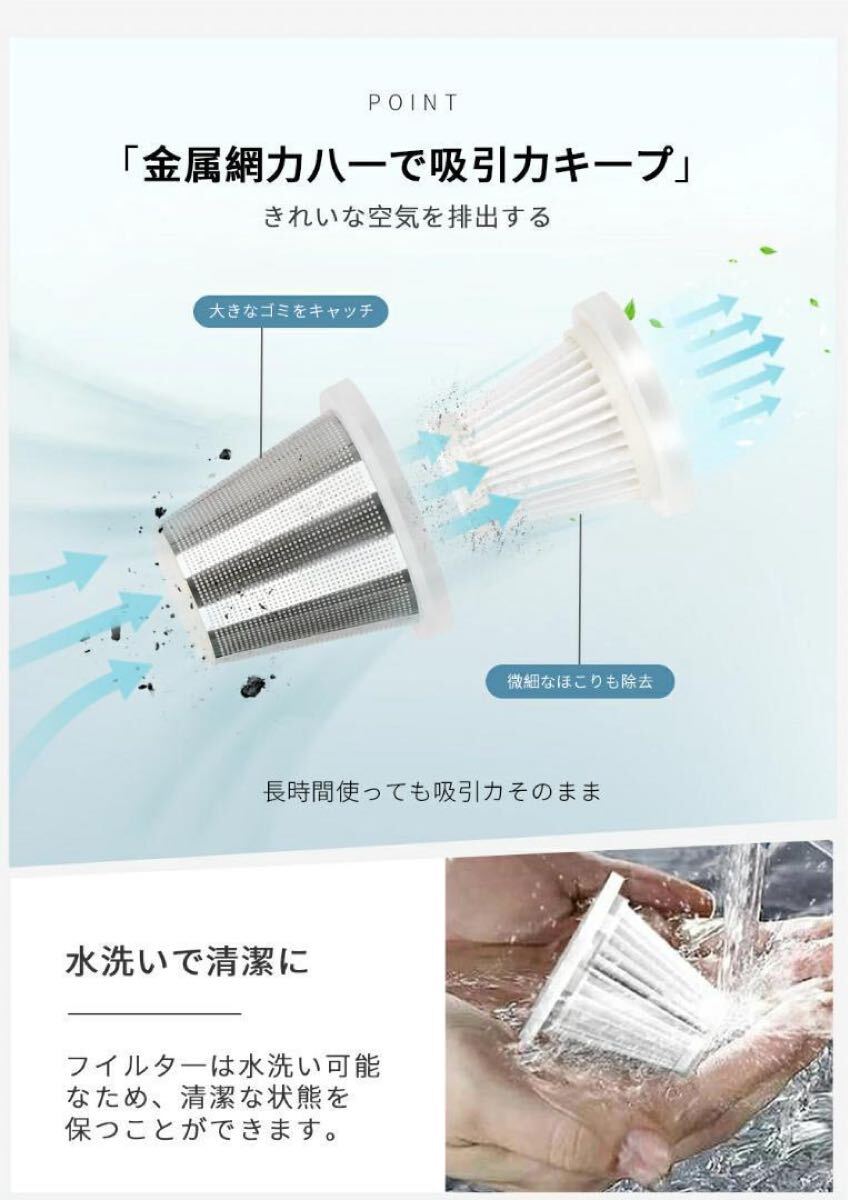 POINT

「金属網カハーで吸引力キープ」

きれいな空気を排出する

大きなゴミをキャッチ

微細なほこりも除去

長時間使っても吸引力そのまま

水洗いで清潔に

フイルターは水洗い可能なため、清潔な状態を保つことができます。