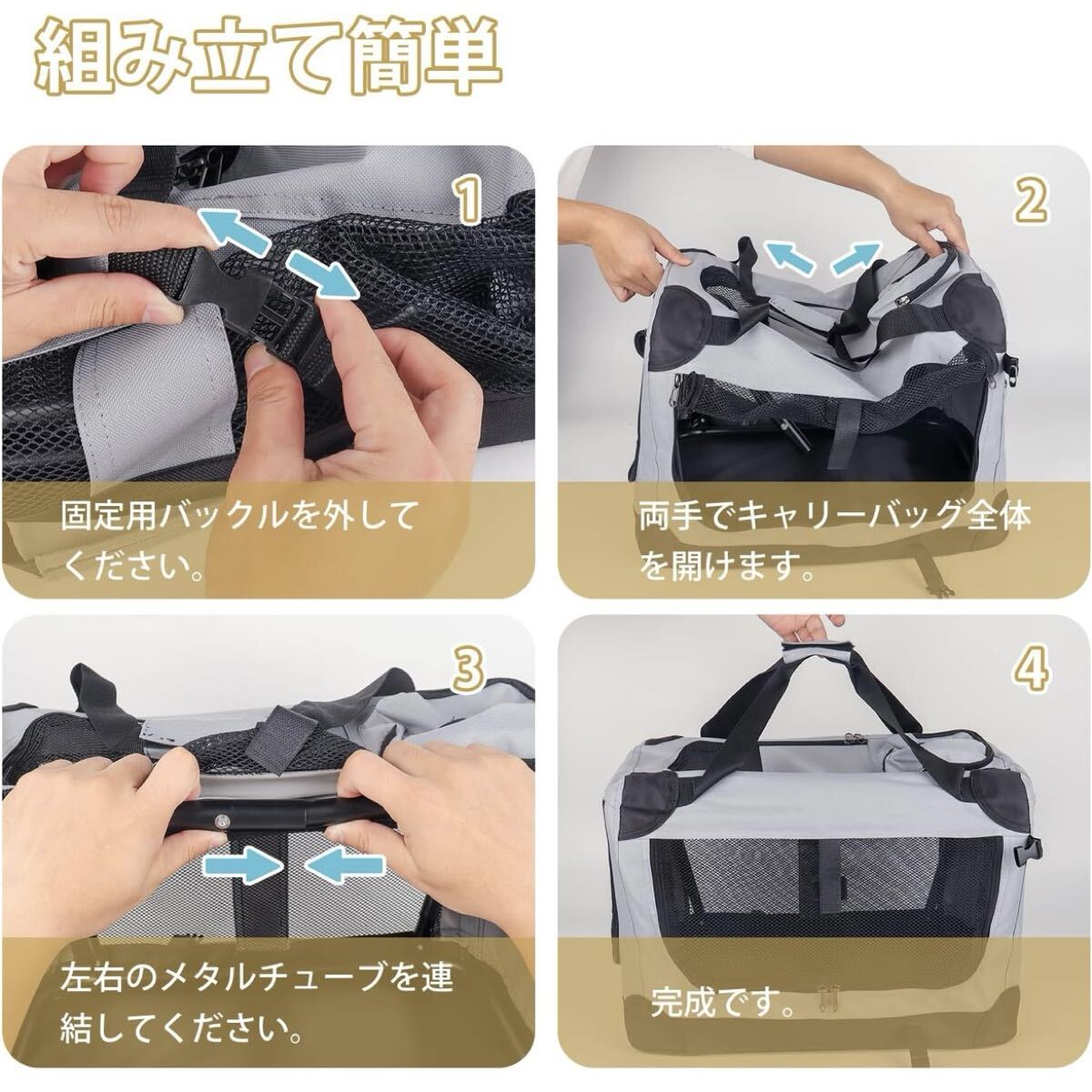 組み立て簡単

1

固定用バックルを外してください。

2

両手でキャリーバッグ全体を開けます。

3

左右のメタルチューブを連結してください。

4

完成です。