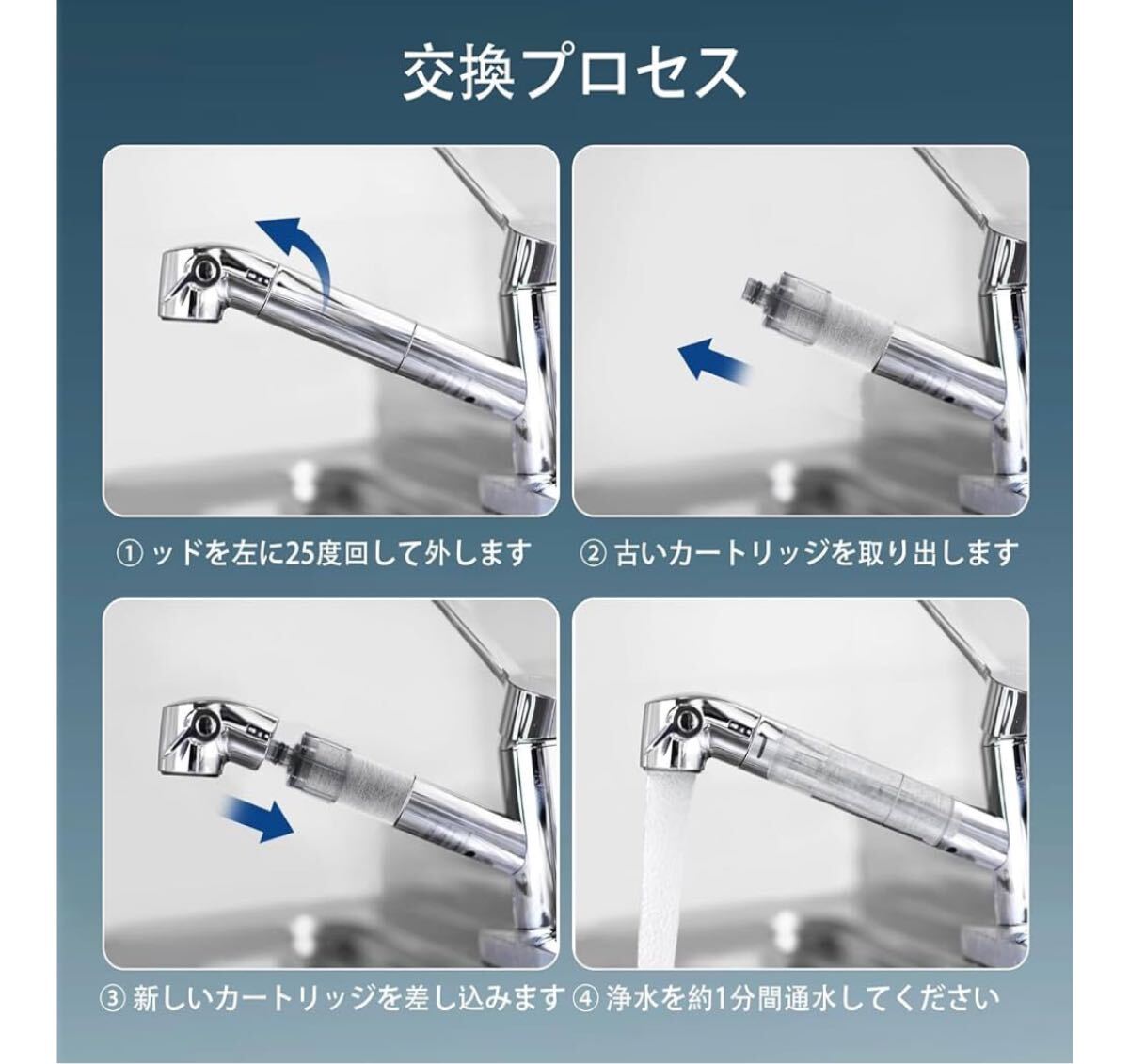 交換プロセス

① ッドを左に25度回して外します

② 古いカートリッジを取り出します

③ 新しいカートリッジを差し込みます

④ 浄水を約1分間通水してください