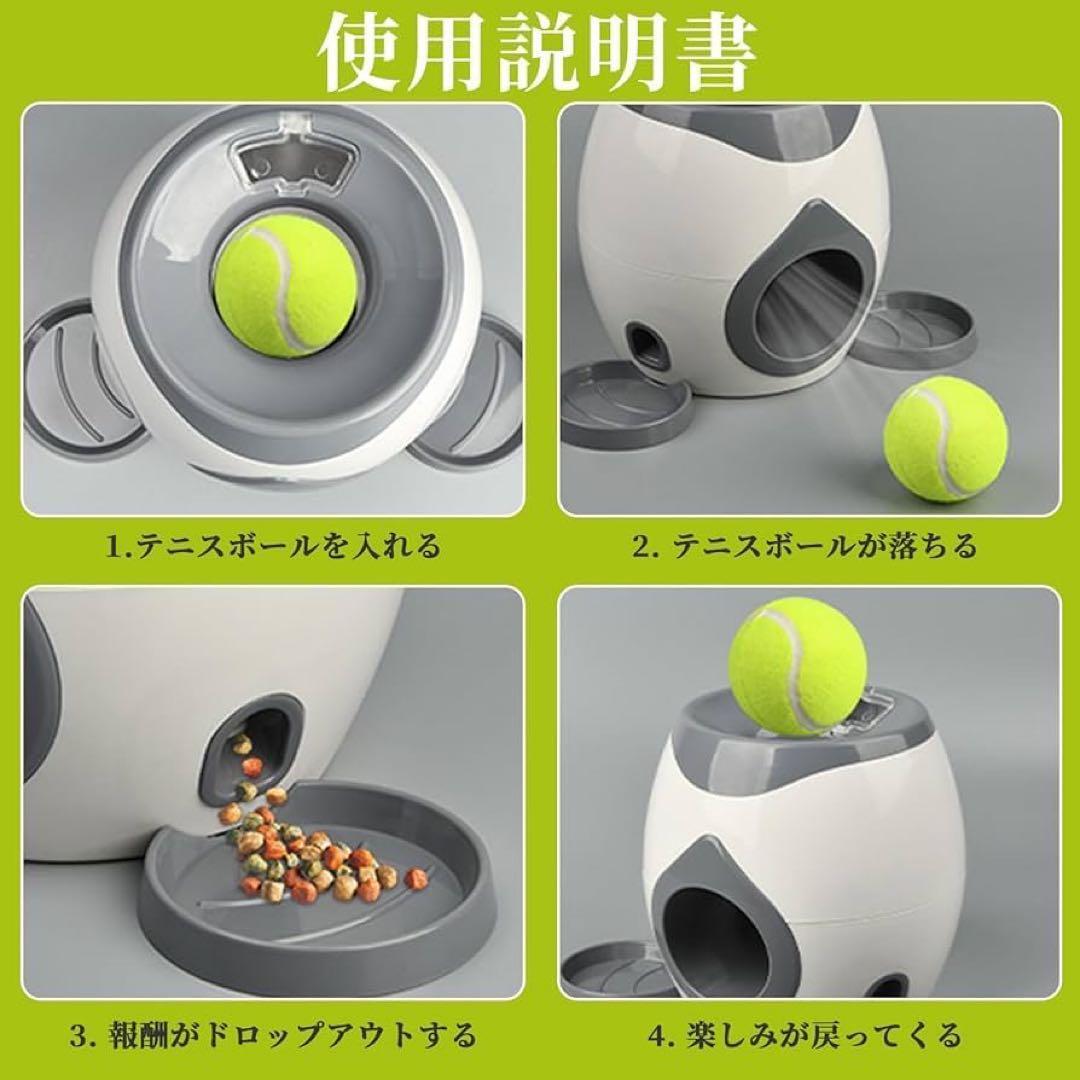 使用説明書

1.テニスボールを入れる

2. テニスボールが落ちる

3. 報酬がドロップアウトする

4. 楽しみが戻ってくる