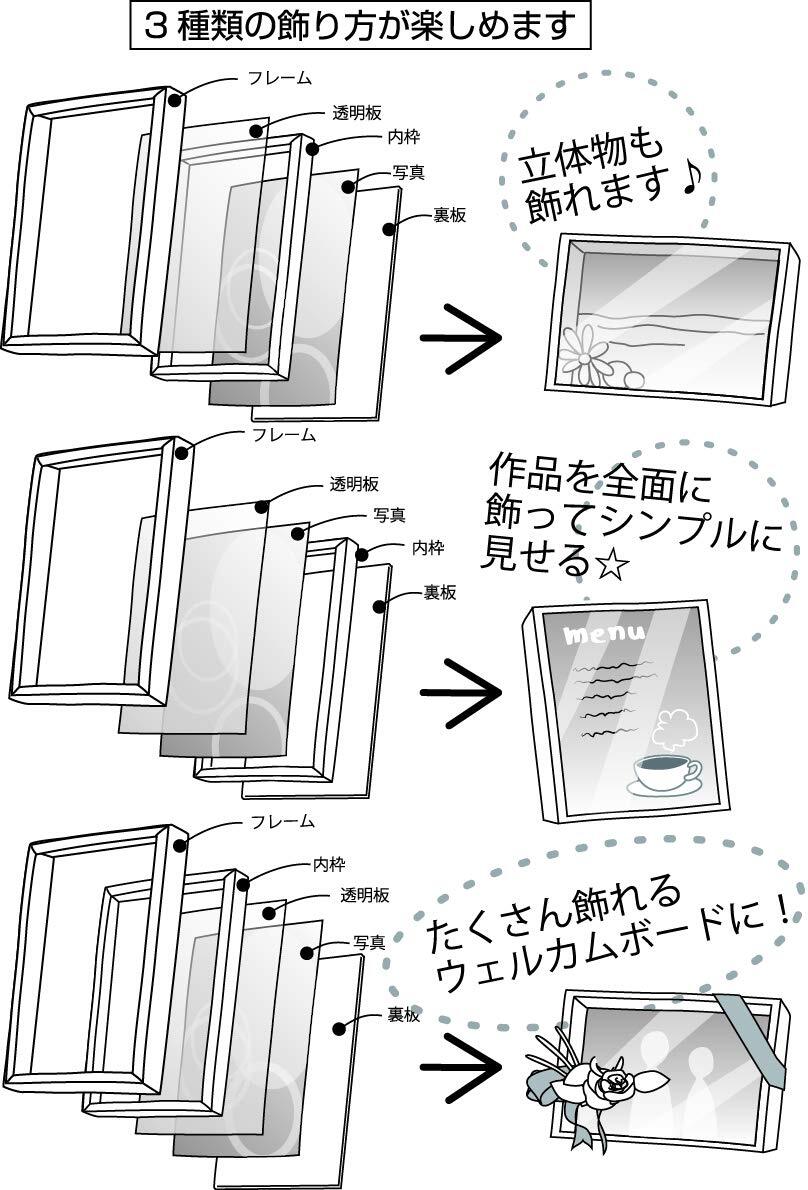 3 種類の飾り方が楽しめます

フレーム
透明板
内枠
写真
裏板

立体物も飾れます♪

フレーム
透明板
写真
内枠
裏板

作品を全面に飾ってシンプルに見せる☆

menu

フレーム
内枠
透明板
写真
裏板

たくさん飾れるウェルカムボードに！