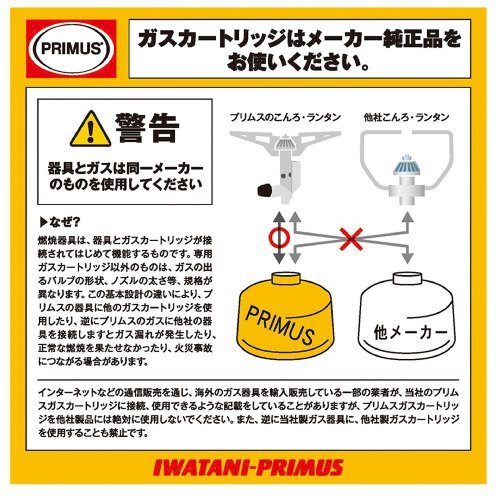 PRIMUS

ガスカートリッジはメーカー純正品をお使いください。

警告

器具とガスは同一メーカーのものを使用してください

▶なぜ?

燃焼器具は、器具とガスカートリッジが接続されてはじめて機能するものです。専用ガスカートリッジ以外のものは、ガスの出るバルブの形状、ノズルの太さ等、規格が異なります。この基本設計の違いにより、プリムスの器具に他のガスカートリッジを使用したり、逆にプリムスのガスに他社の器具を接続しますとガス漏れが発生したり、正常な燃焼を果たせなかったり、火災事故につながる場合があります。

プリムスのこんろ・ランタン

他社こんろ・ランタン

PRIMUS

他メーカー

インターネットなどの通信販売を通じ、海外のガス器具を輸入販売している一部の業者が、当社のプリムスガスカートリッジに接続、使用できるような記載をしていることがありますが、プリムスガスカートリッジを他社製品には絶対に使用しないでください。また、逆に当社製ガス器具に、他社製ガスカートリッジを使用することも禁止です。

IWATANI-PRIMUS