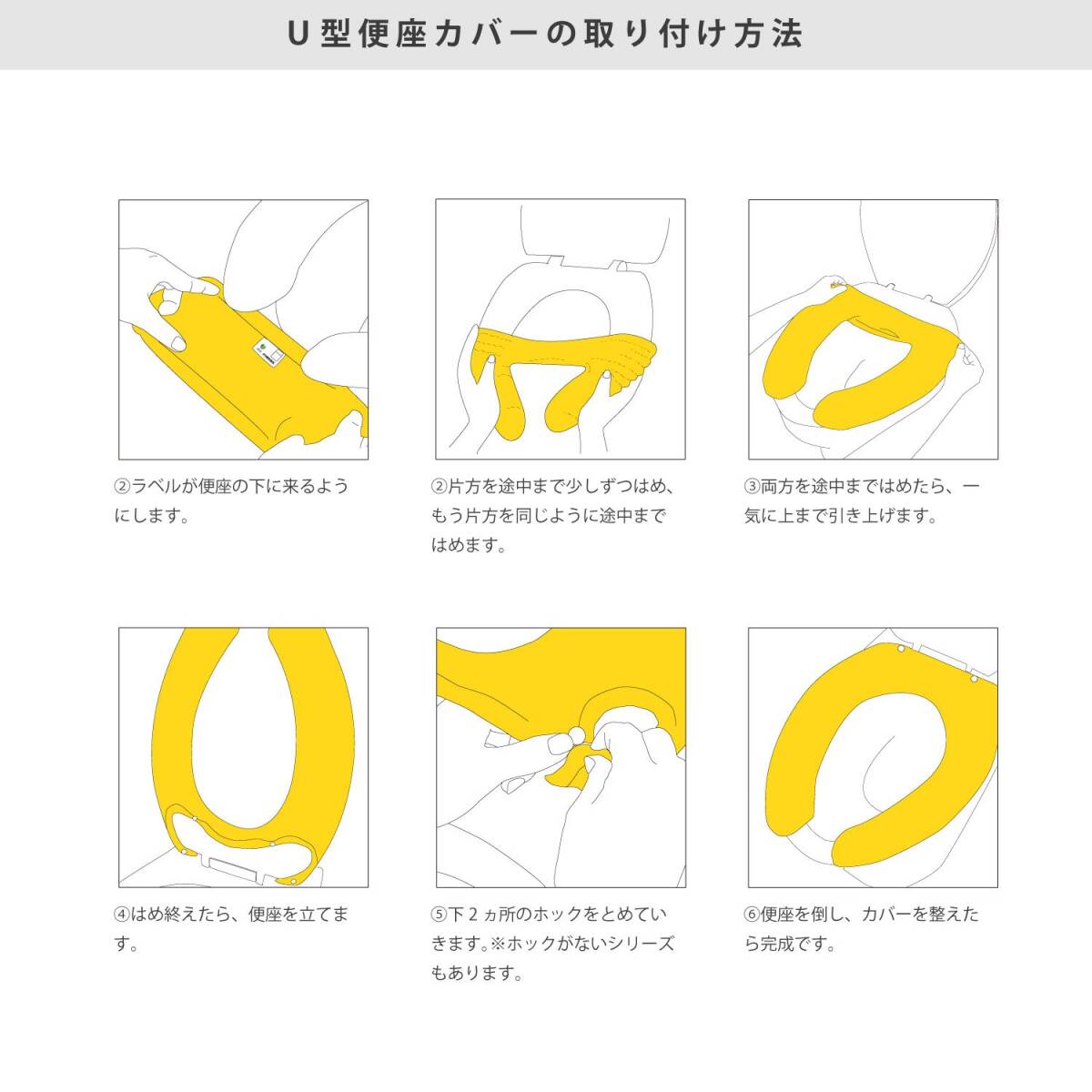 U型便座カバーの取り付け方法

②ラベルが便座の下に来るようにします。

②片方を途中まで少しずつはめ、もう片方を同じように途中まではめます。

③両方を途中まではめたら、一気に上まで引き上げます。

④はめ終えたら、便座を立てます。

⑤下２ヵ所のホックをとめていきます。※ホックがないシリーズもあります。

⑥便座を倒し、カバーを整えたら完成です。