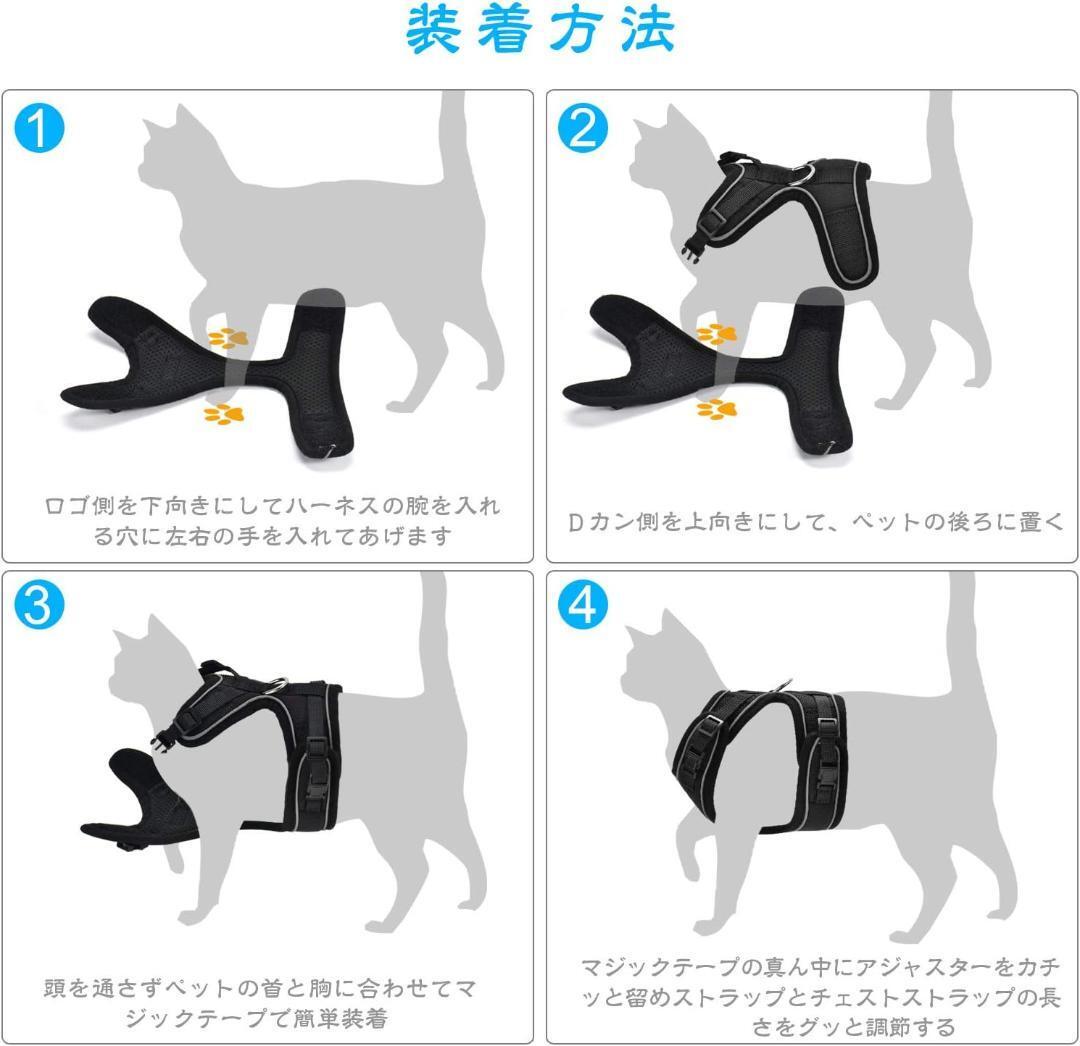 装着方法

1

ロゴ側を下向きにしてハーネスの腕を入れる穴に左右の手を入れてあげます

2

Dカン側を上向きにして、ペットの後ろに置く

3

頭を通さずペットの首と胸に合わせてマジックテープで簡単装着

4

マジックテープの真ん中にアジャスターをカチッと留めストラップとチェストストラップの長さをグッと調節する