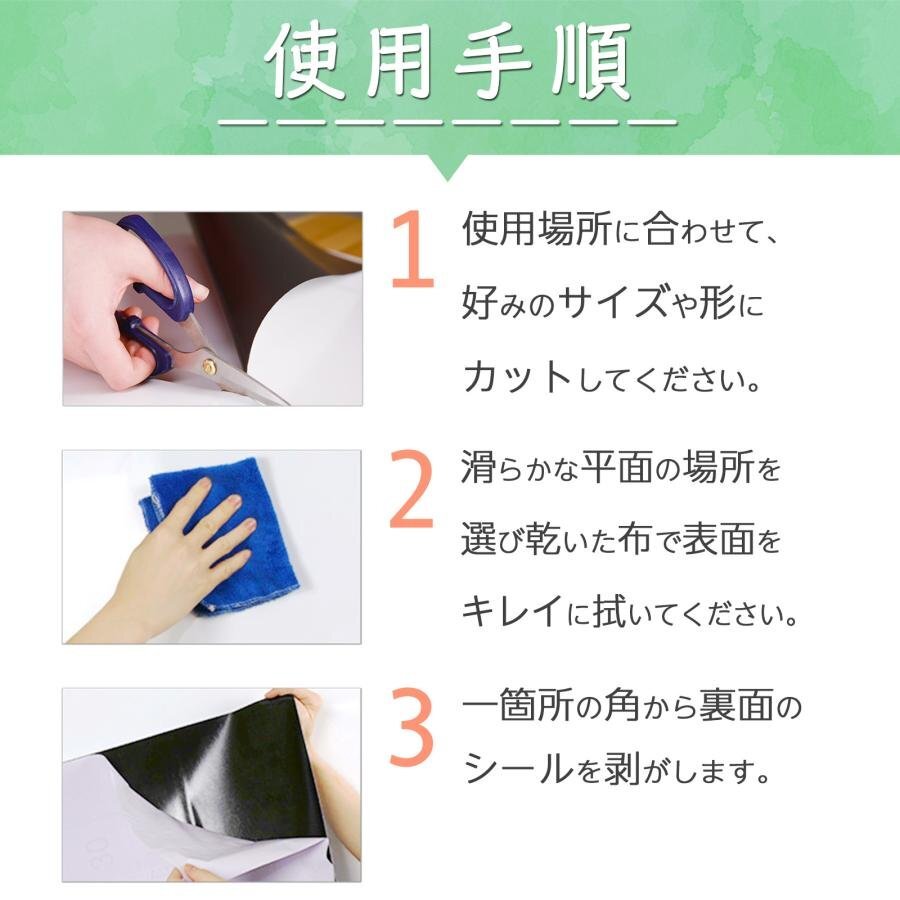 使用手順

1 使用場所に合わせて、好みのサイズや形にカットしてください。

2 滑らかな平面の場所を選び乾いた布で表面をキレイに拭いてください。

3 一箇所の角から裏面のシールを剥がします。