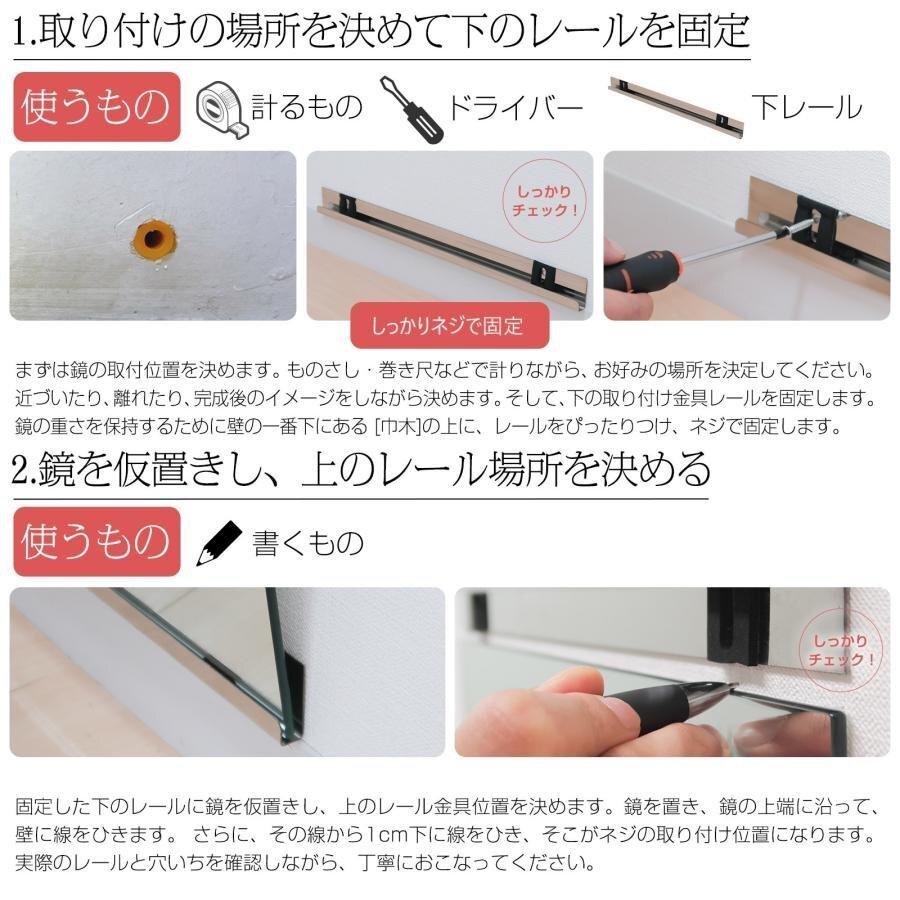 1.取り付けの場所を決めて下のレールを固定

使うもの 計るもの ドライバー 下レール

しっかりチェック！

しっかりネジで固定

まずは鏡の取付位置を決めます。ものさし・巻き尺などで計りながら、お好みの場所を決定してください。近づいたり、離れたり、完成後のイメージをしながら決めます。そして、下の取り付け金具レールを固定します。鏡の重さを保持するために壁の一番下にある [巾木]の上に、レールをぴったりつけ、ネジで固定します。

2.鏡を仮置きし、上のレール場所を決める

使うもの 書くもの

しっかりチェック！

固定した下のレールに鏡を仮置きし、上のレール金具位置を決めます。鏡を置き、鏡の上端に沿って、壁に線をひきます。 さらに、その線から1cm下に線をひき、そこがネジの取り付け位置になります。実際のレールと穴いちを確認しながら、丁寧におこなってください。